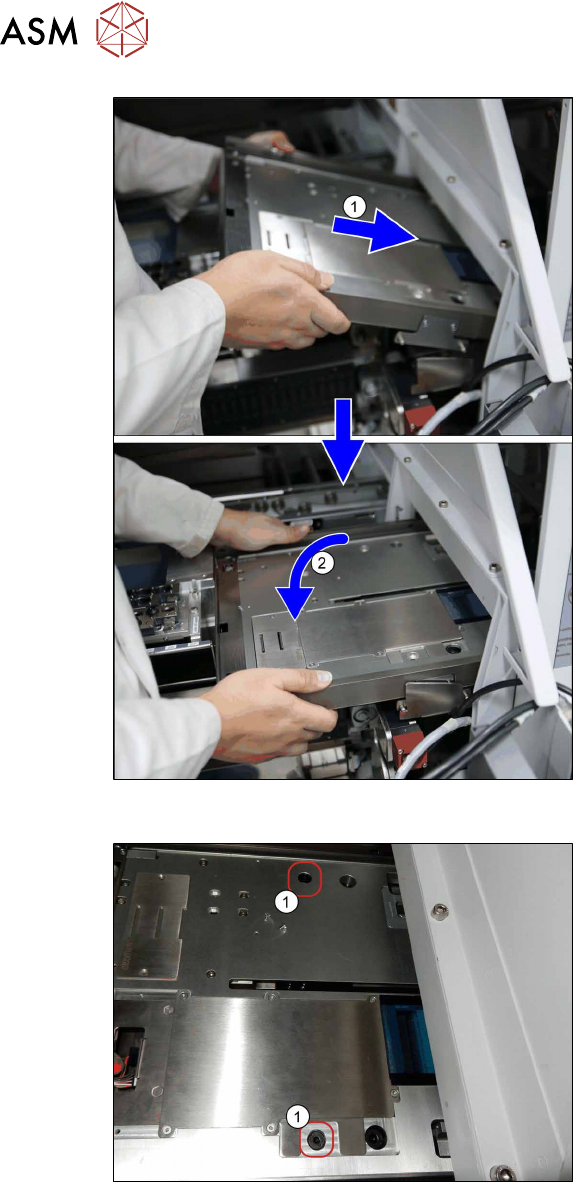 ASM

1

2

1

1