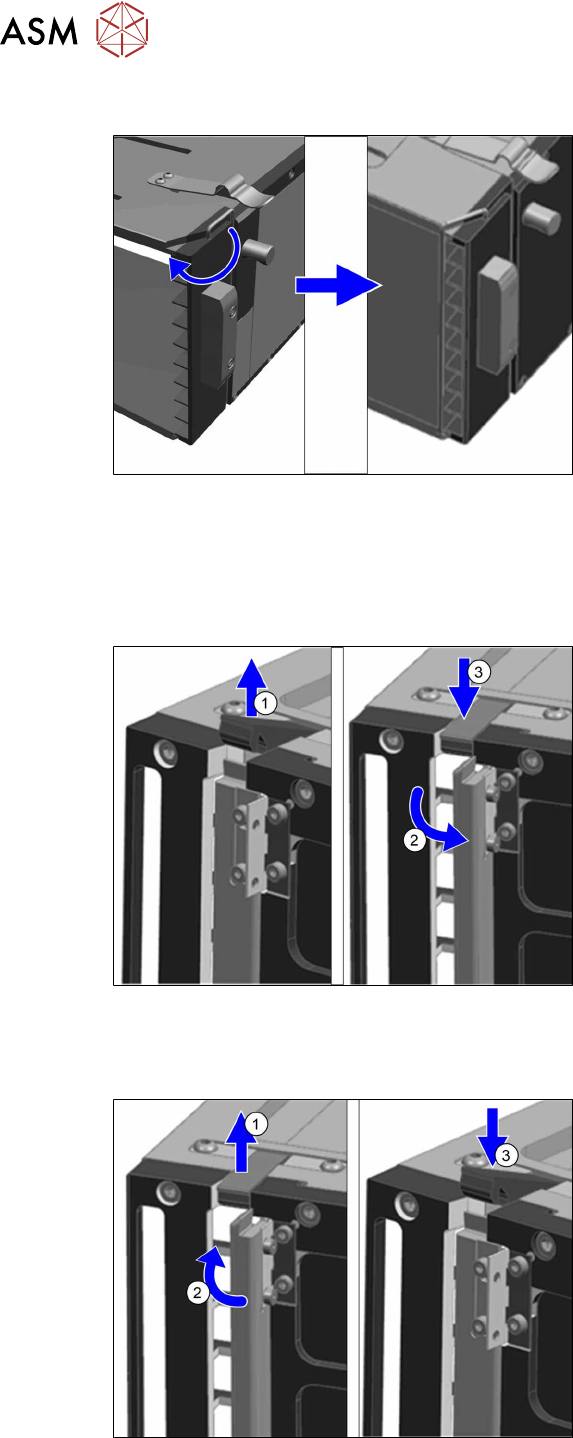 ASM

1
3
2

1
2
3