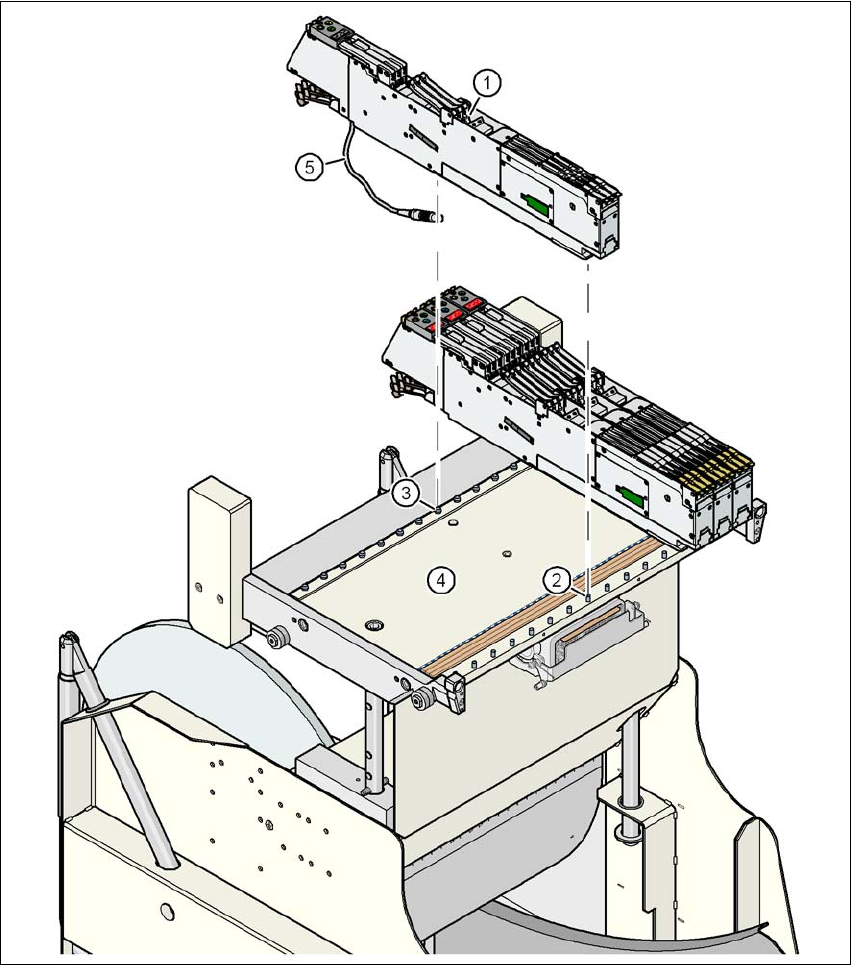 1
5
3
4
2