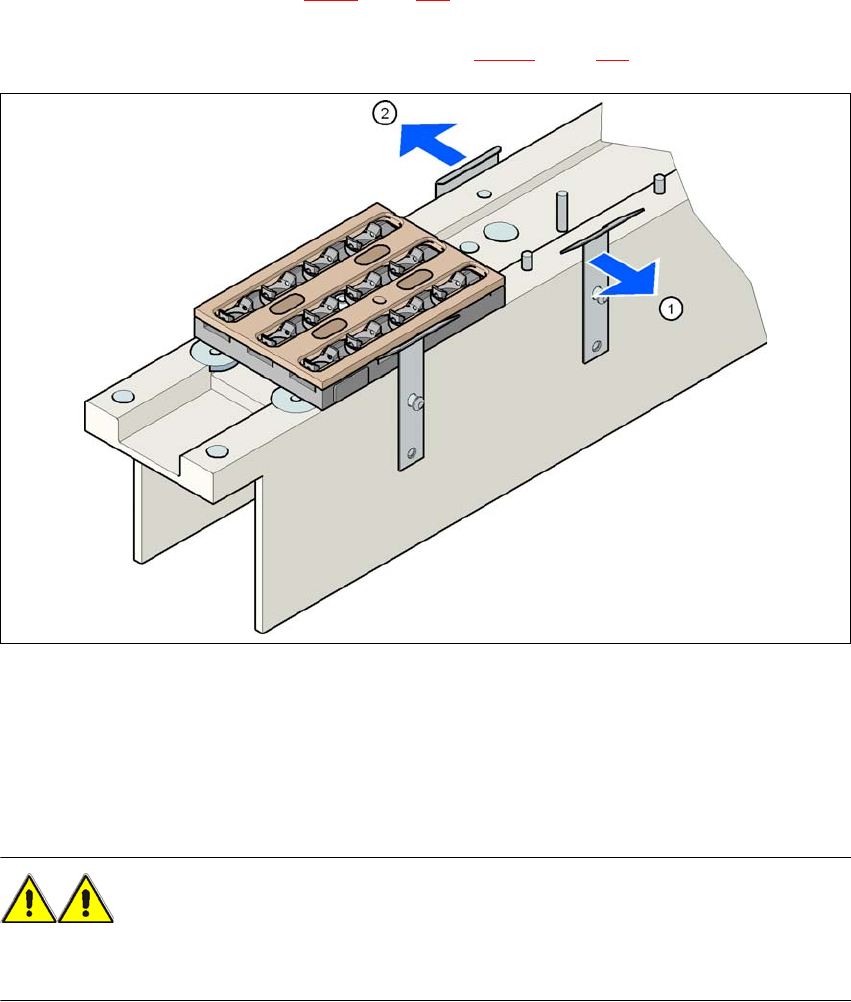 2

1