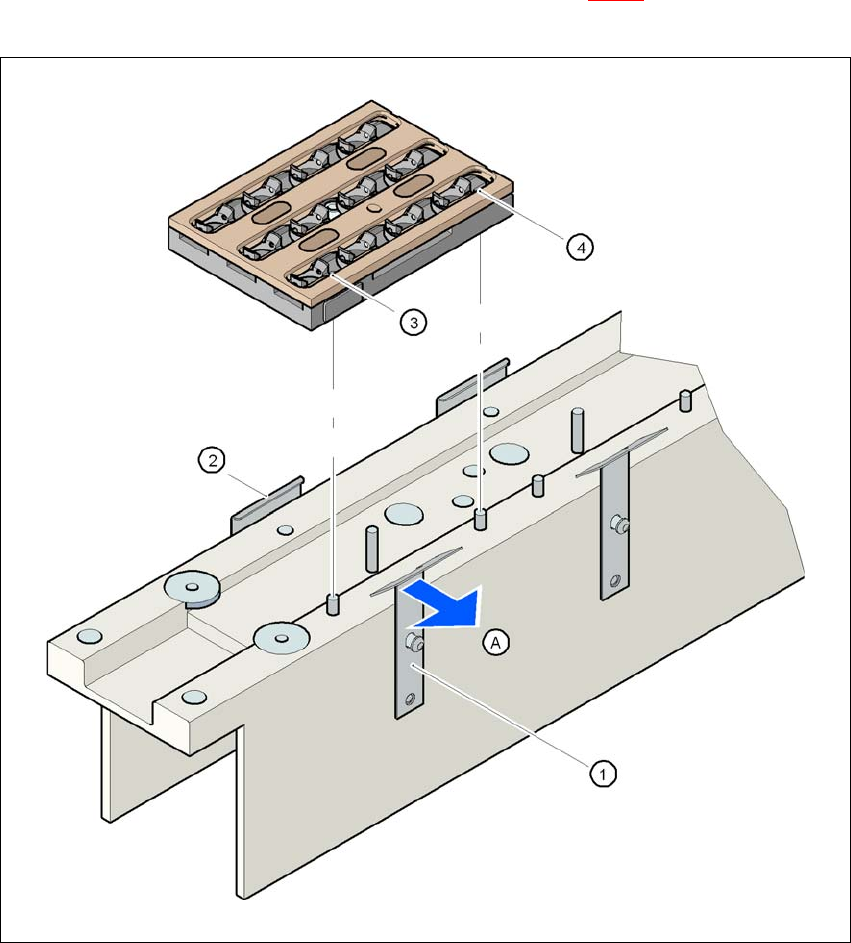 4
3
2
A
1