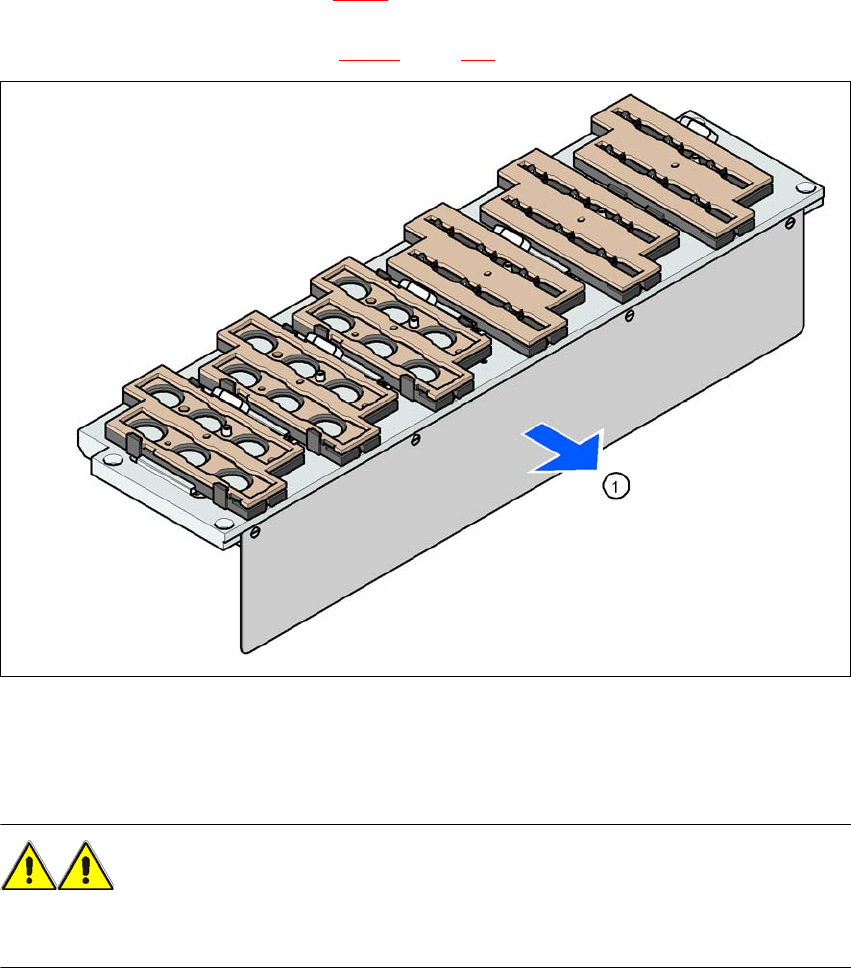 1