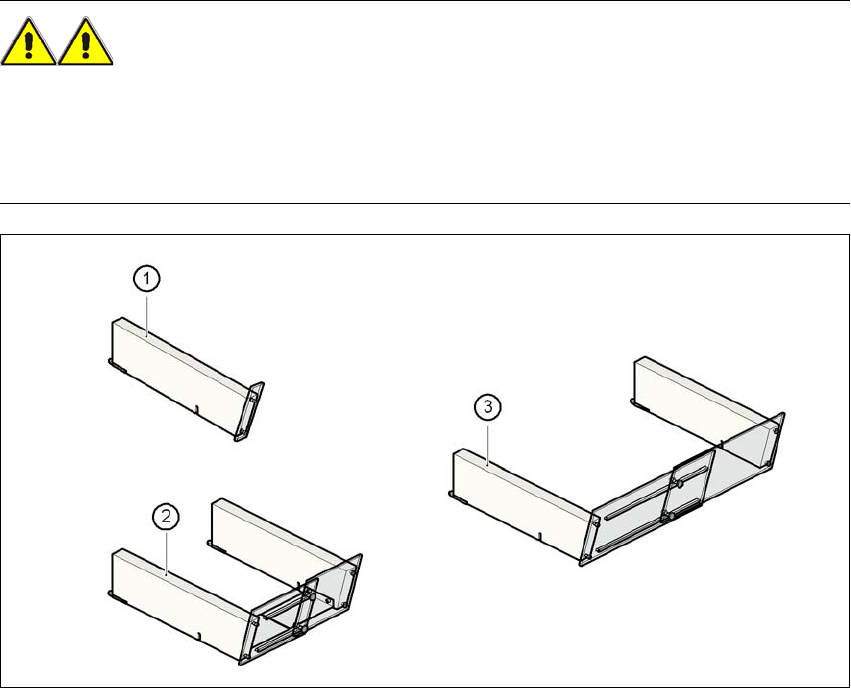 1

2

3