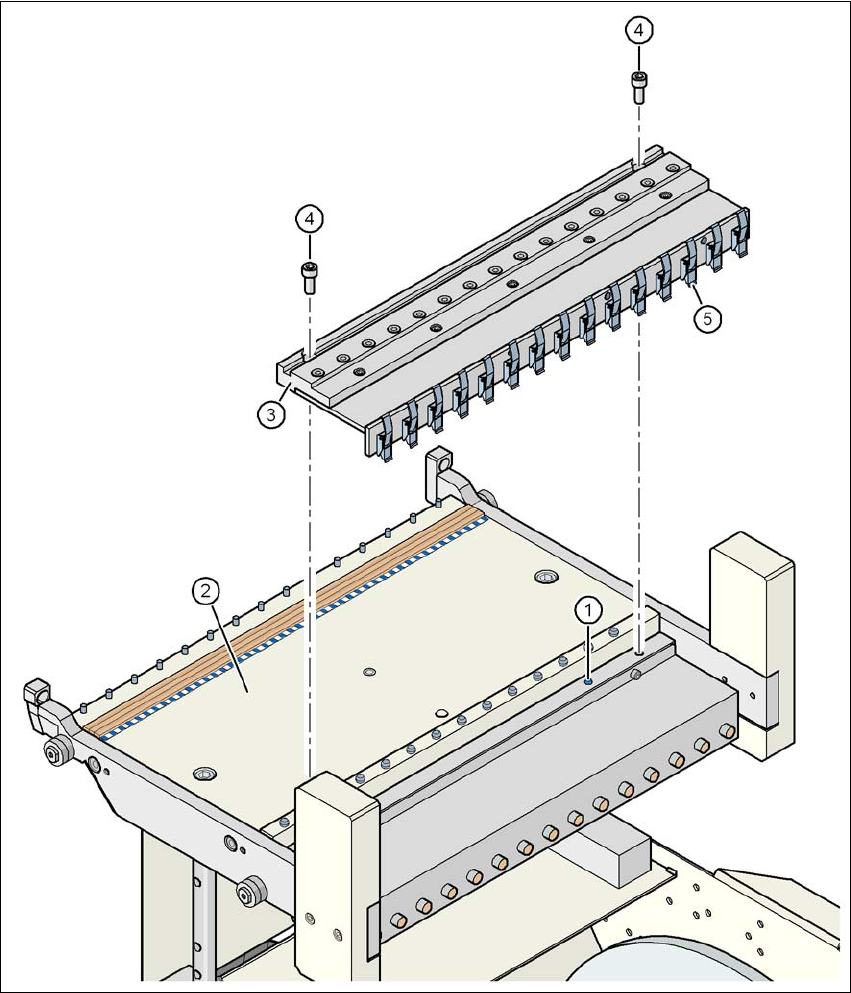 4
4
5
3
2
1