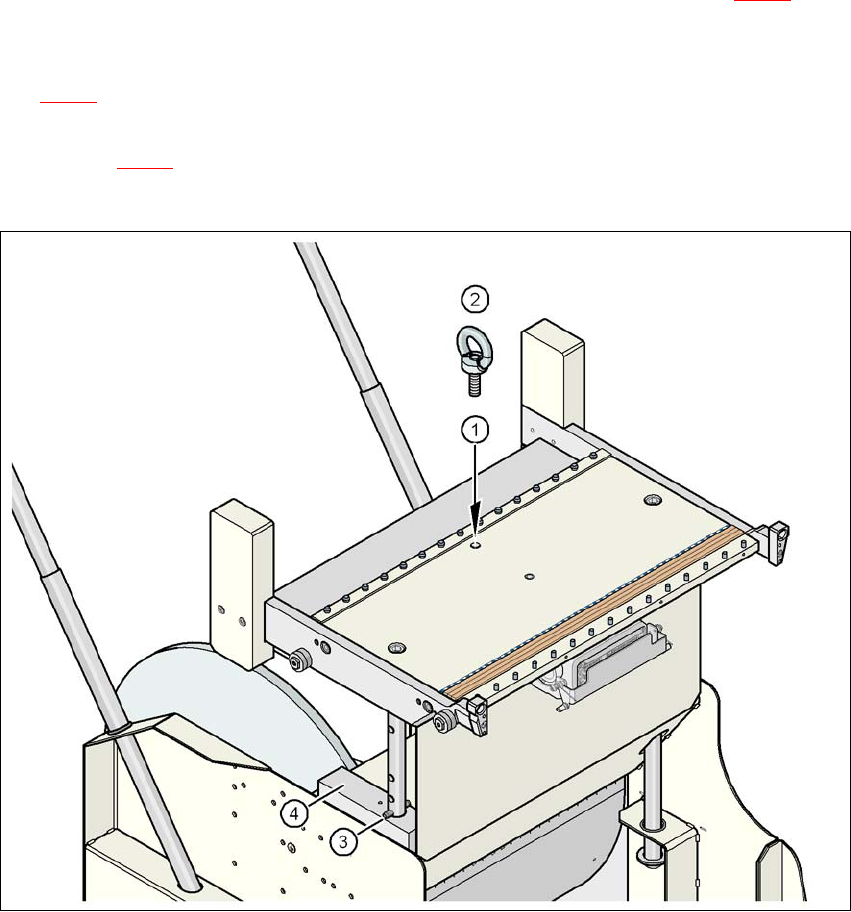 2

1

4

3