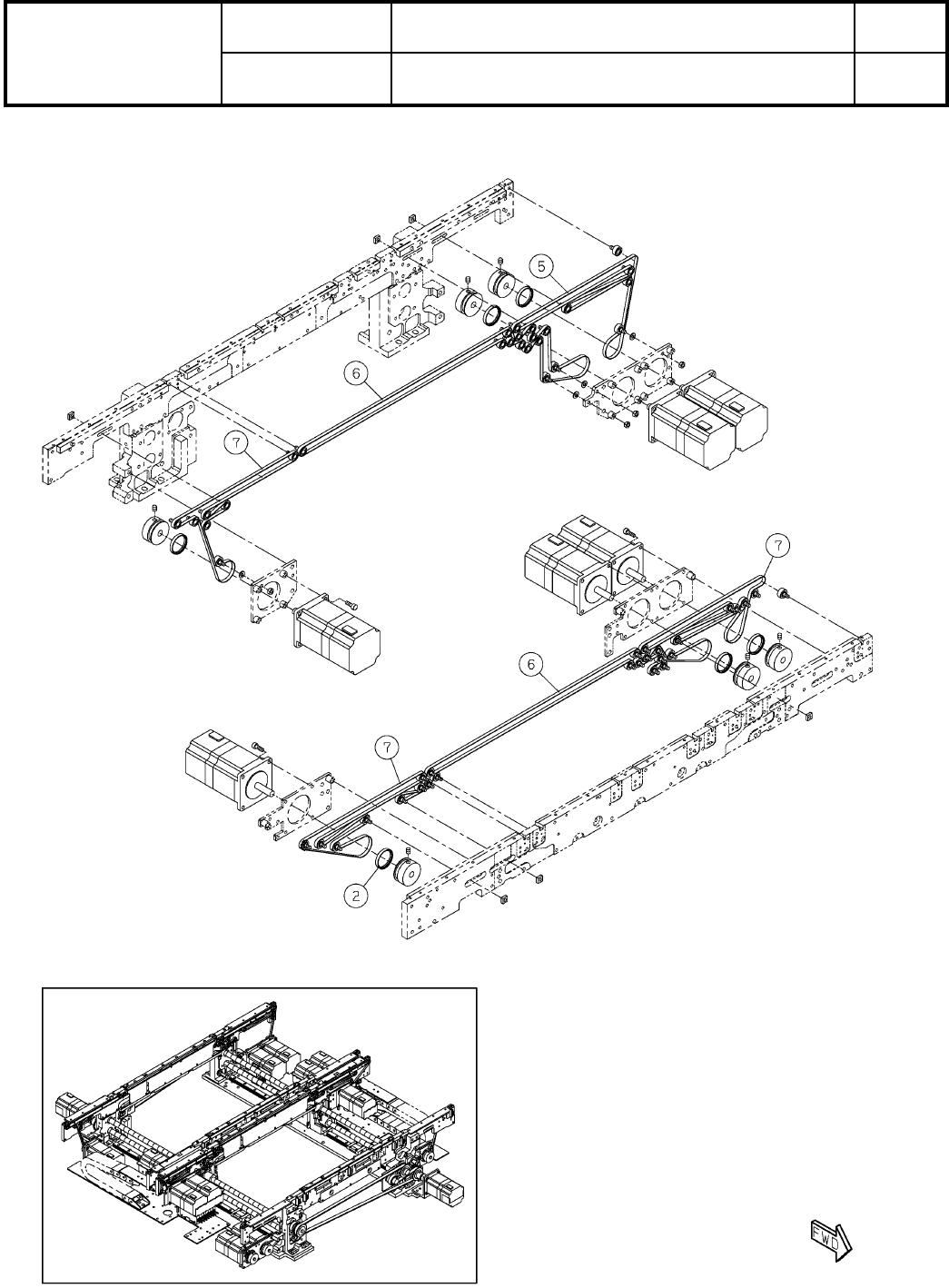 5
6
7
7
6
7
2
FWD