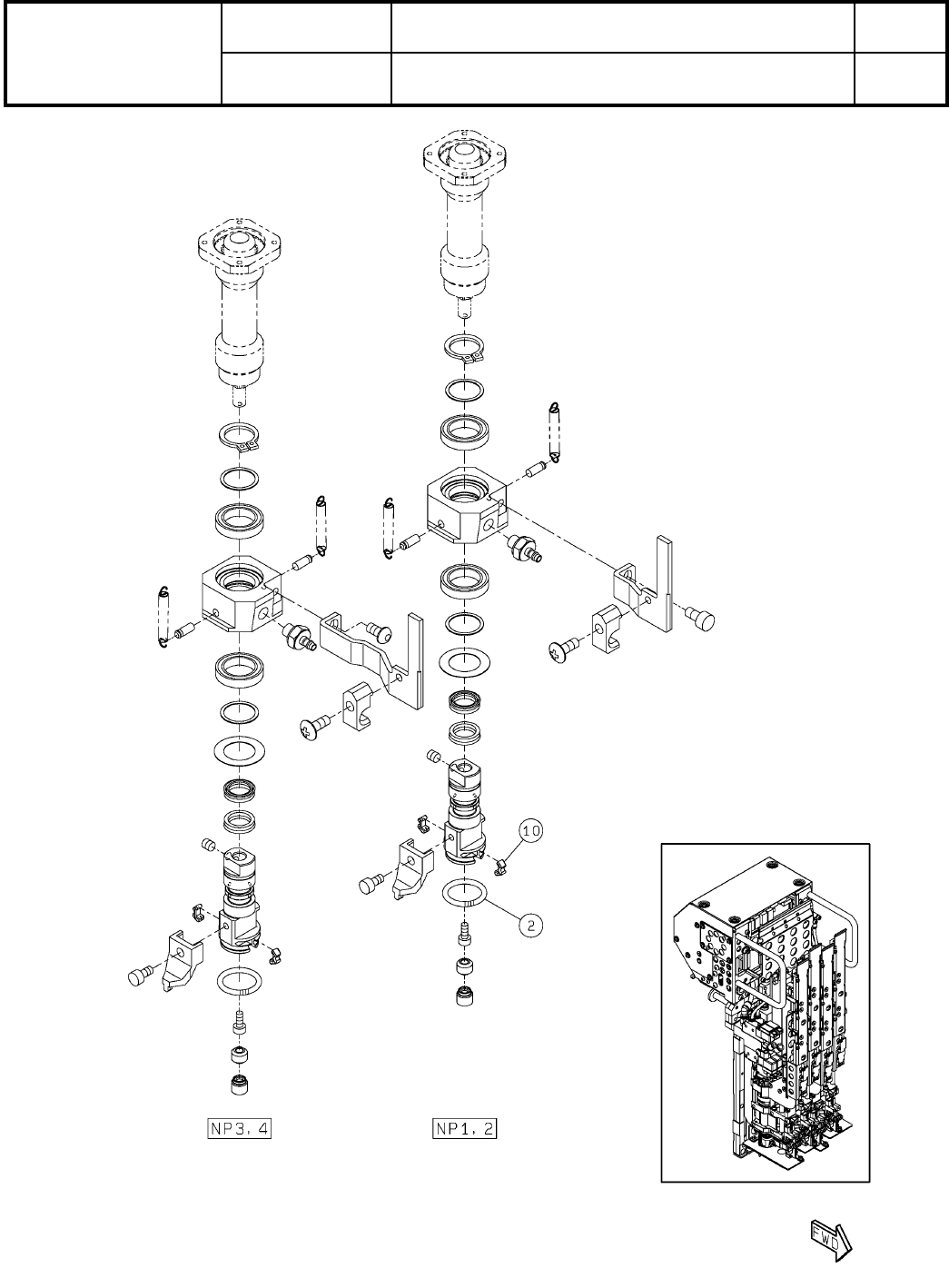 10

2

NP3, 4

NP1, 2

FWD