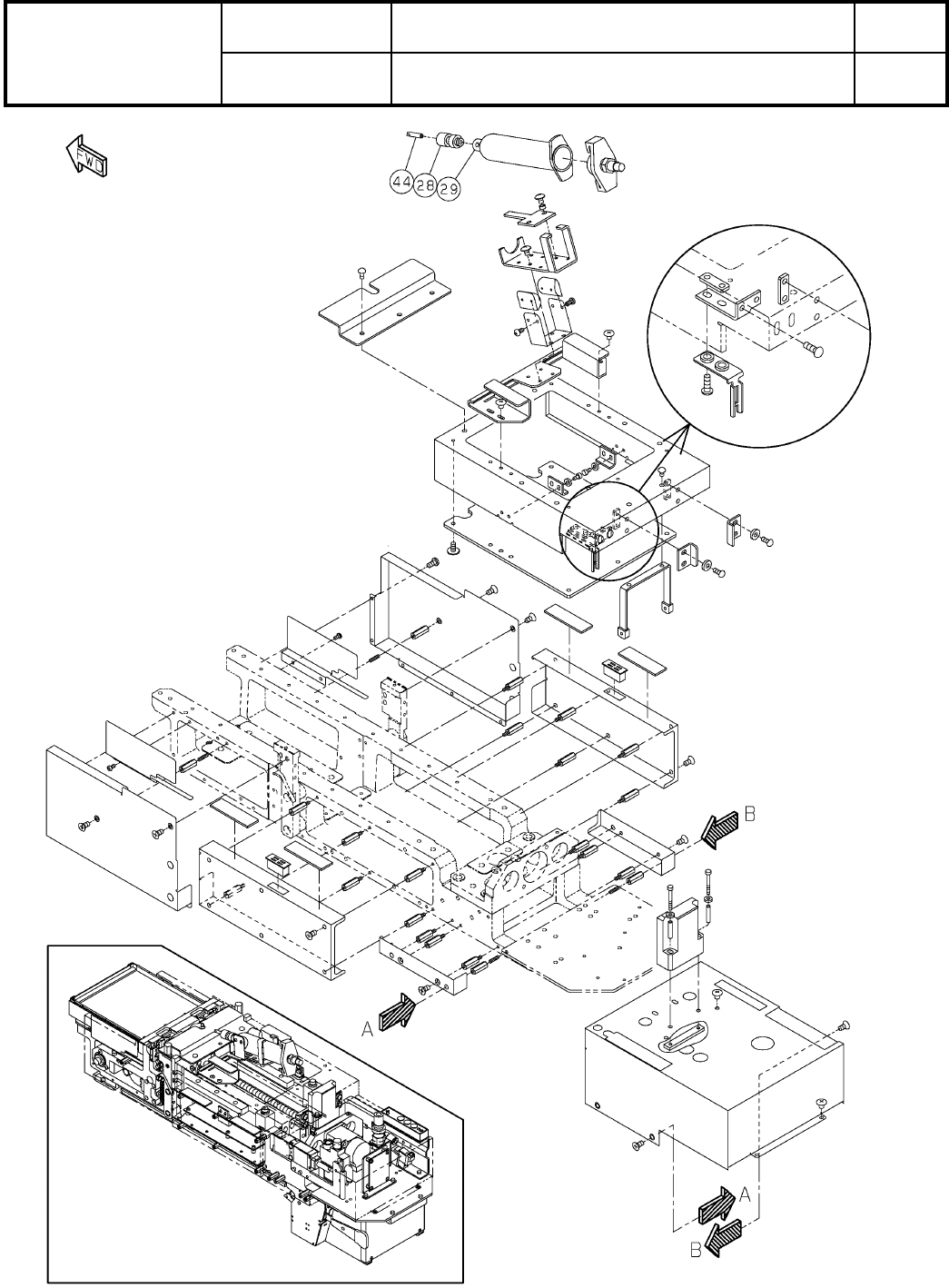 FWD

44 28 29

B

A

A

B