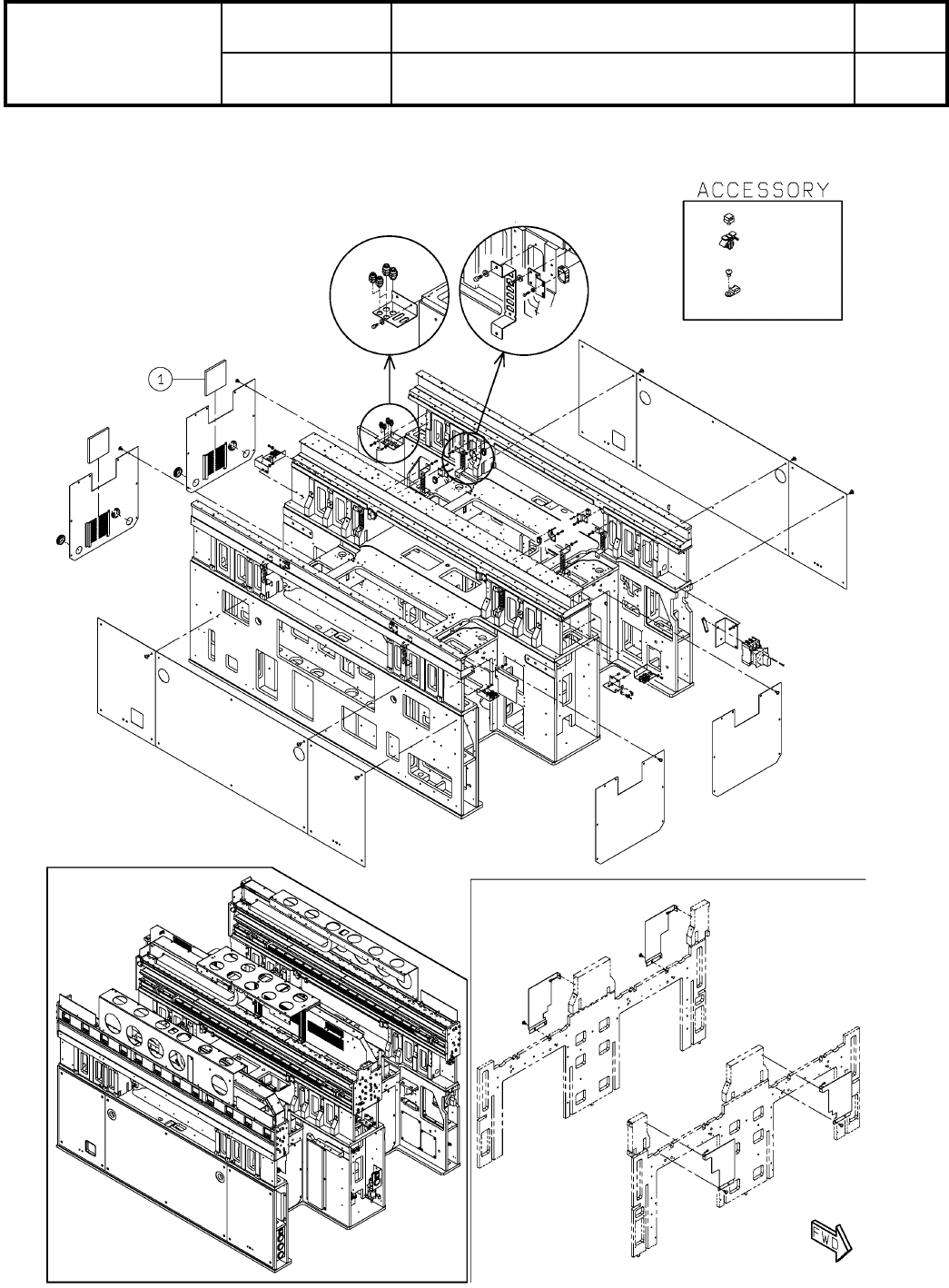 ACCESSORY

1

FWD