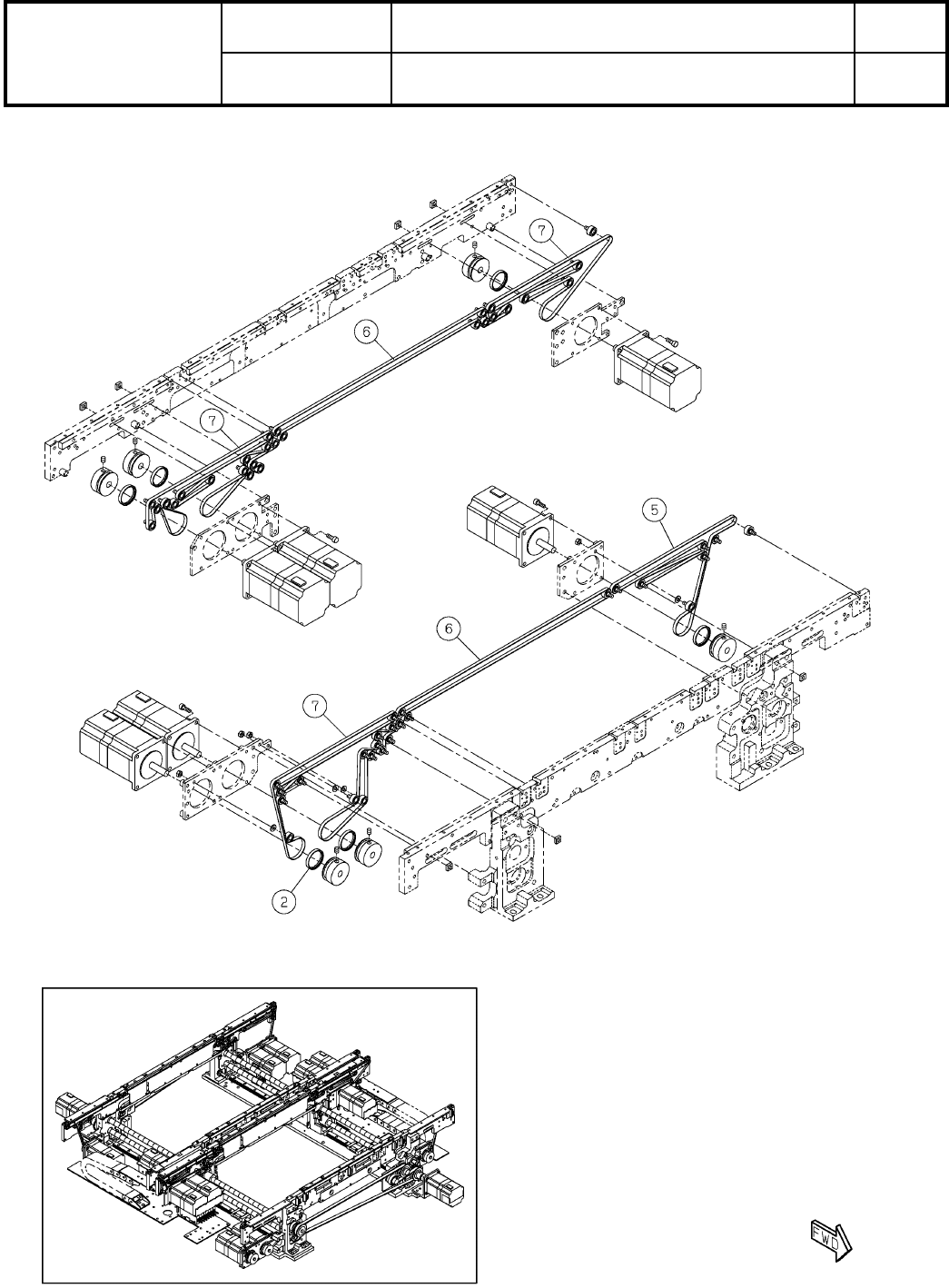 7

6

7

5

6

7

2

FWD