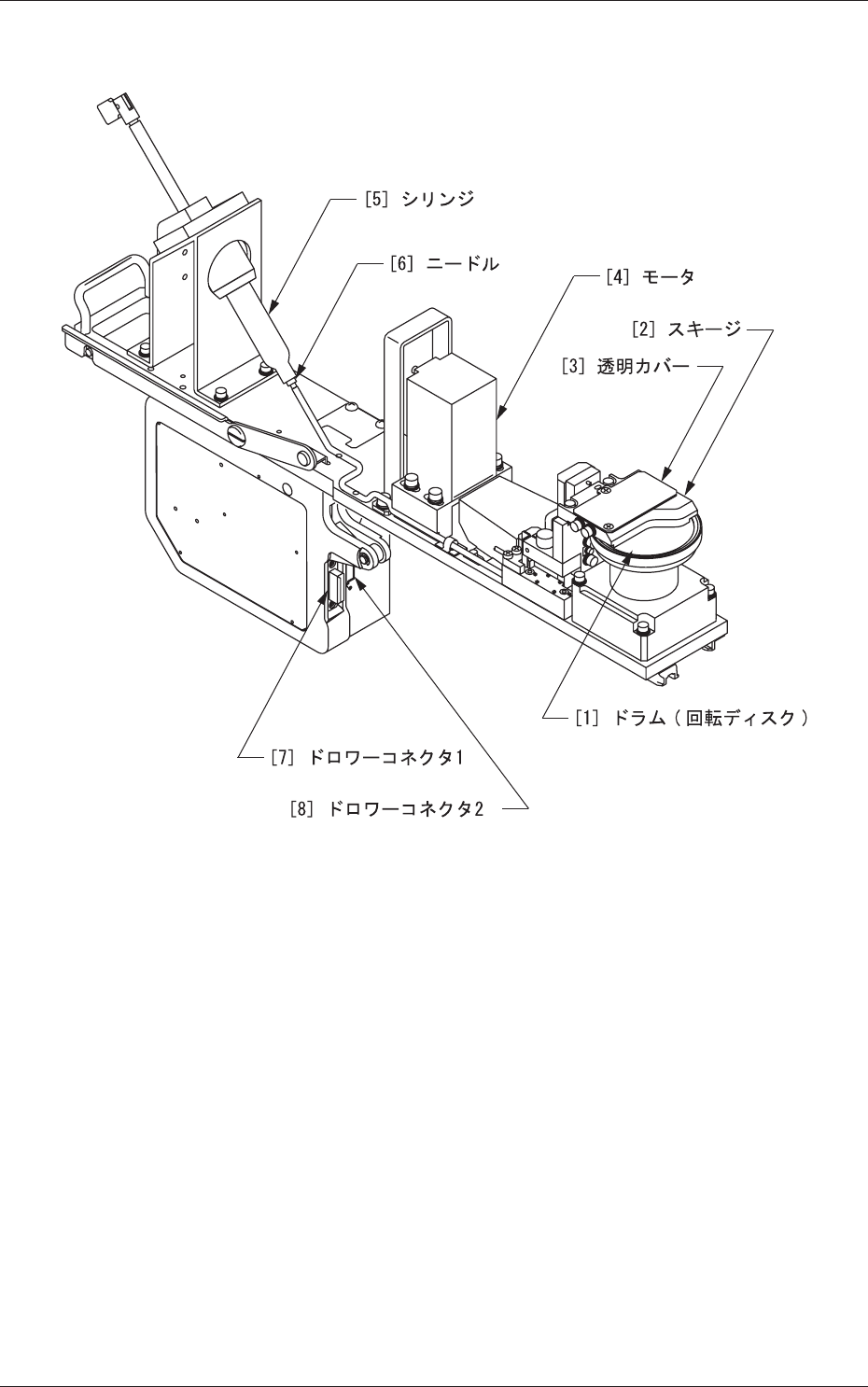 [5] シリンジ

[6] ニードル

[4] モータ

[2] スキージ

[3] 透明カバー

[1] ドラム（回転ディスク）

[7] ドロワーコネクタ1

[8] ドロワーコネクタ2