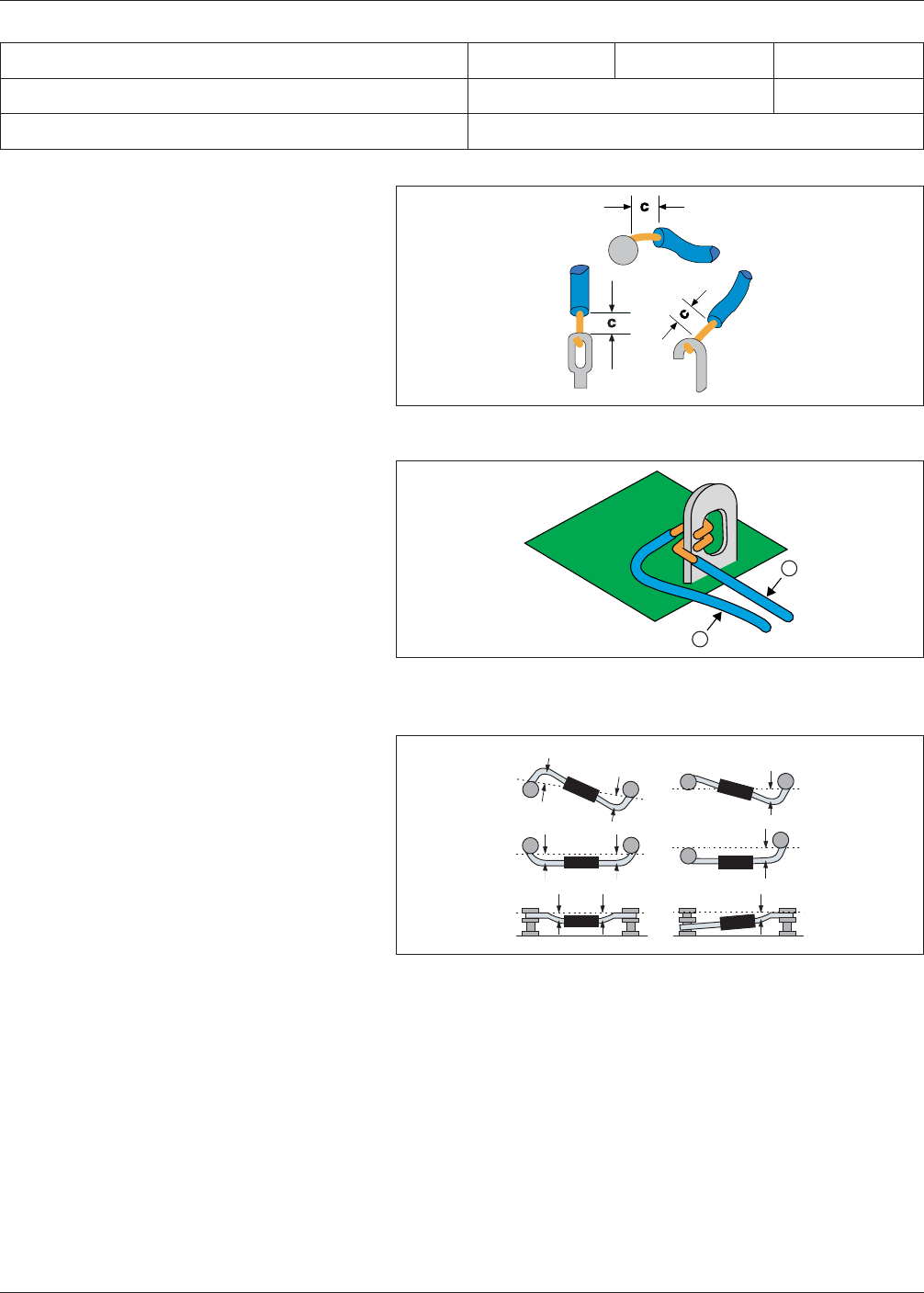 c

c

c