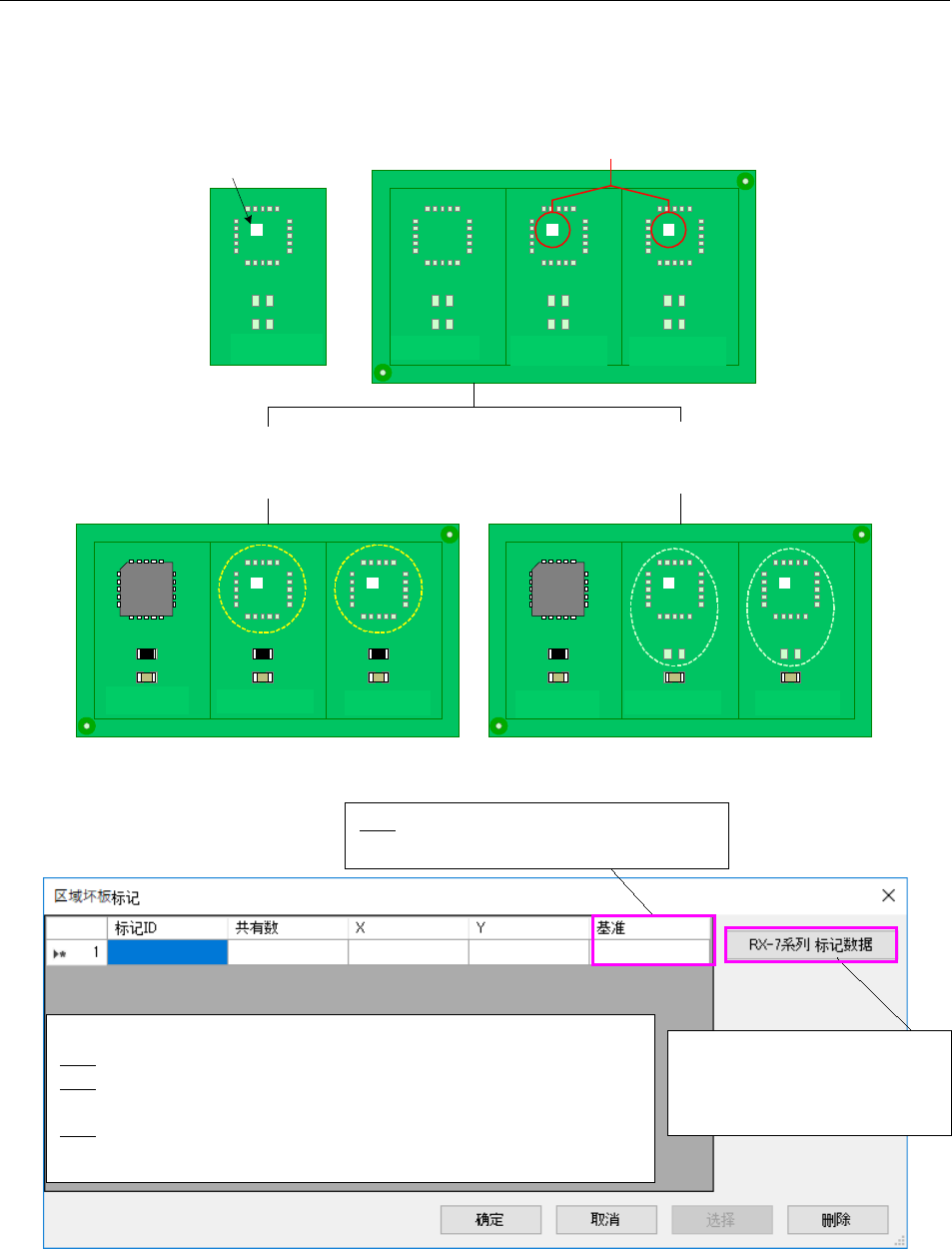 区域坏板标记

|  | 标记ID | 共有数 | X | Y | 基准 |
|---|---|---|---|---|---|
| 1 |  |  |  |  |  |

RX-7系列 标记数据

确定 取消 选择 删除