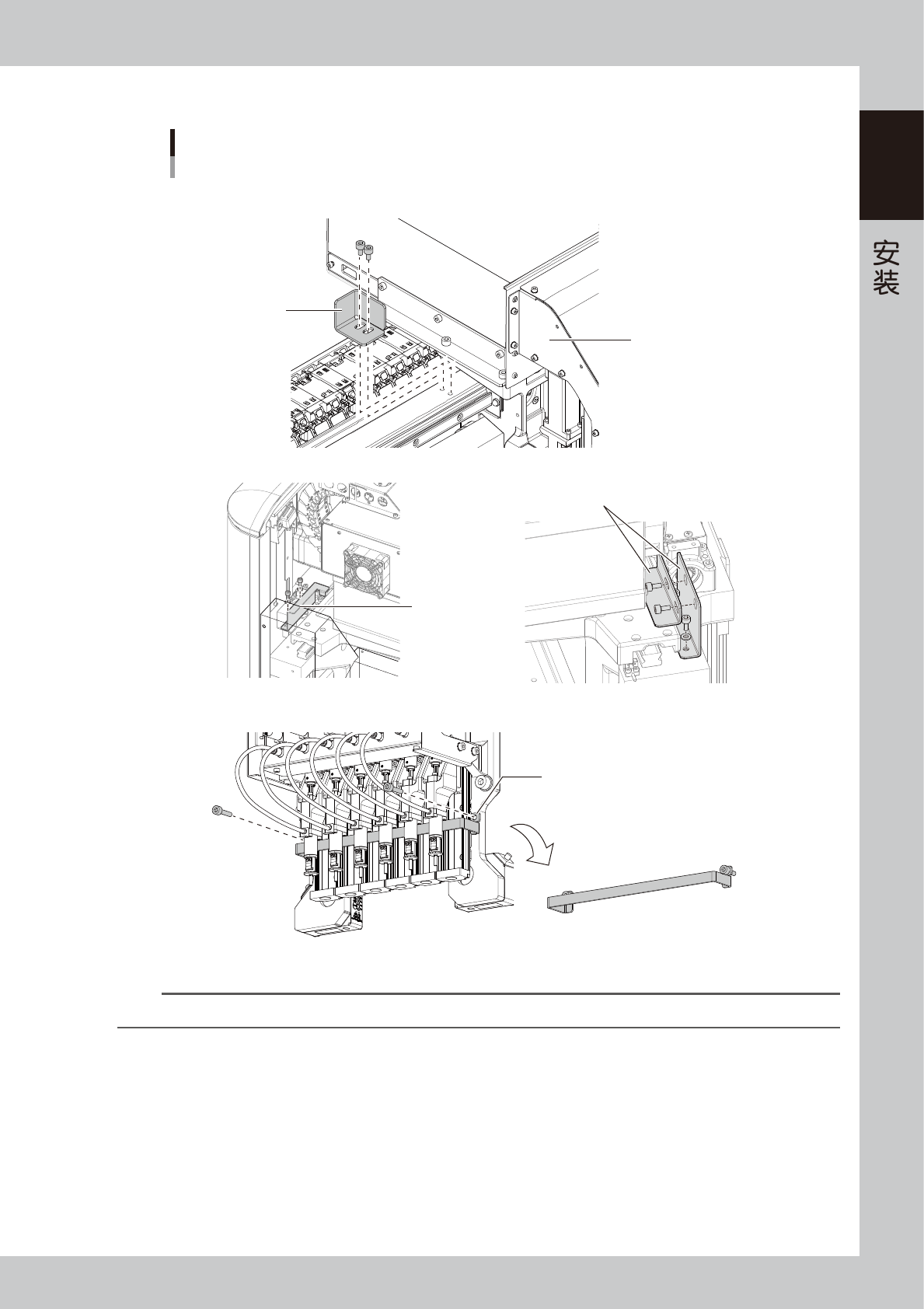 安装