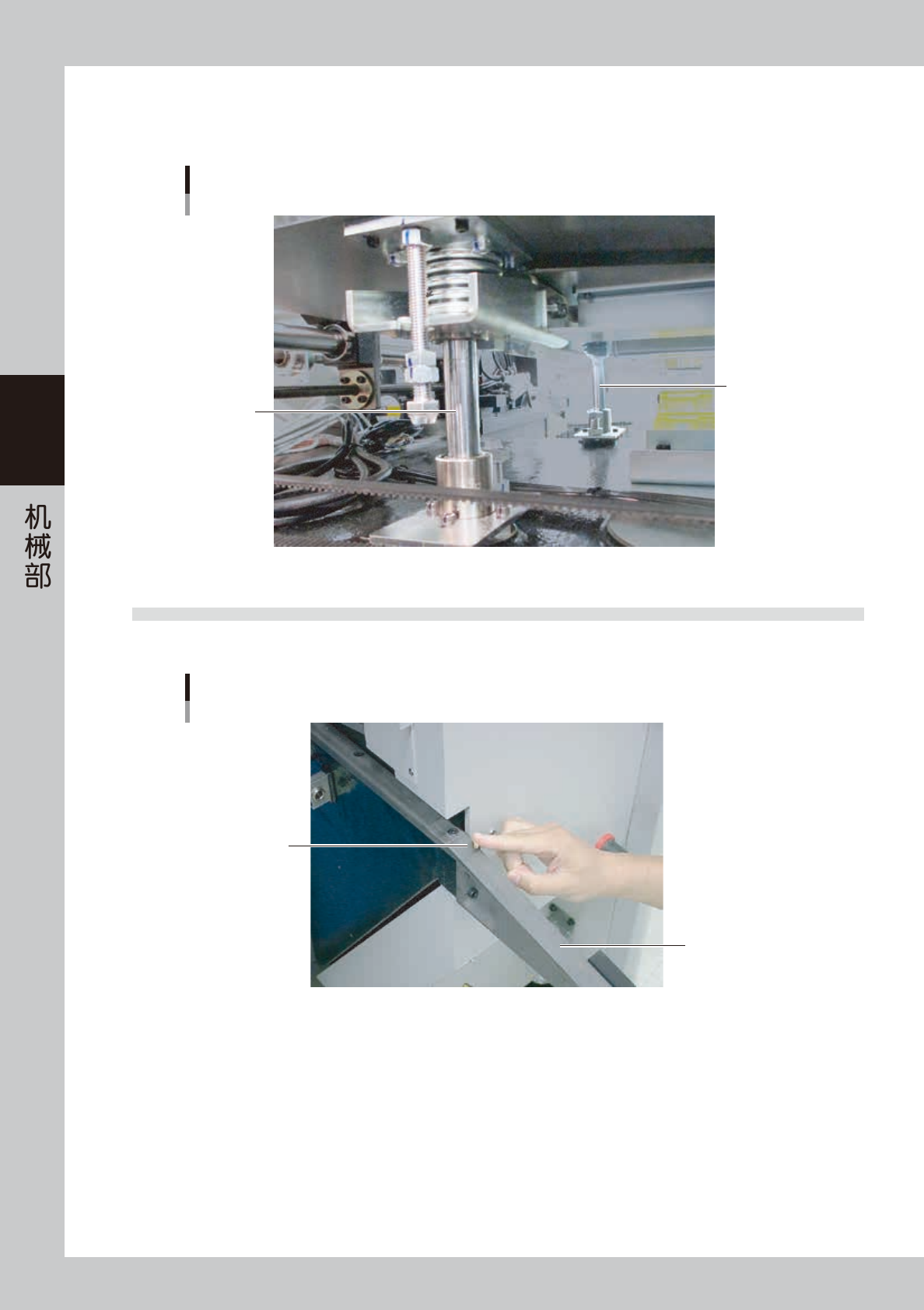 机械部