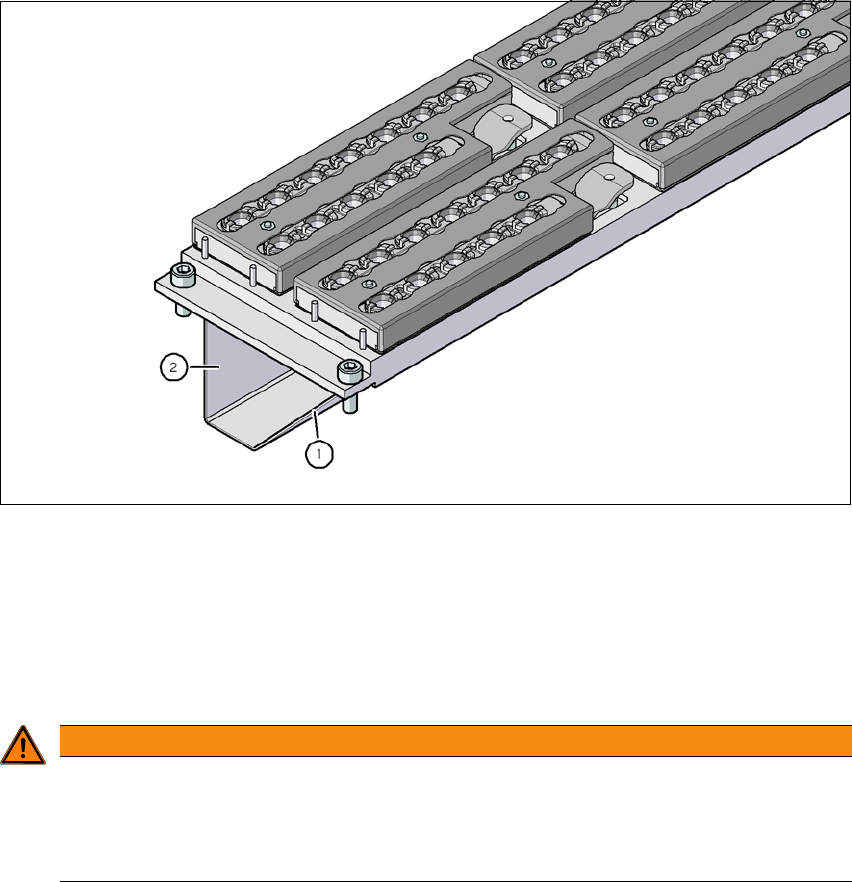 2

1