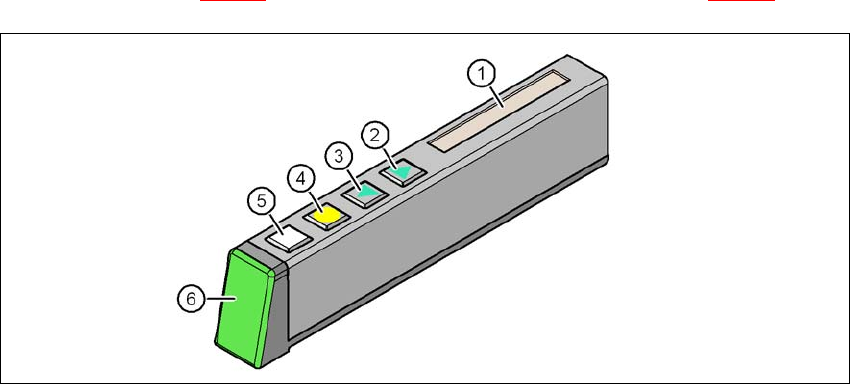 1
2
3
4
5
6