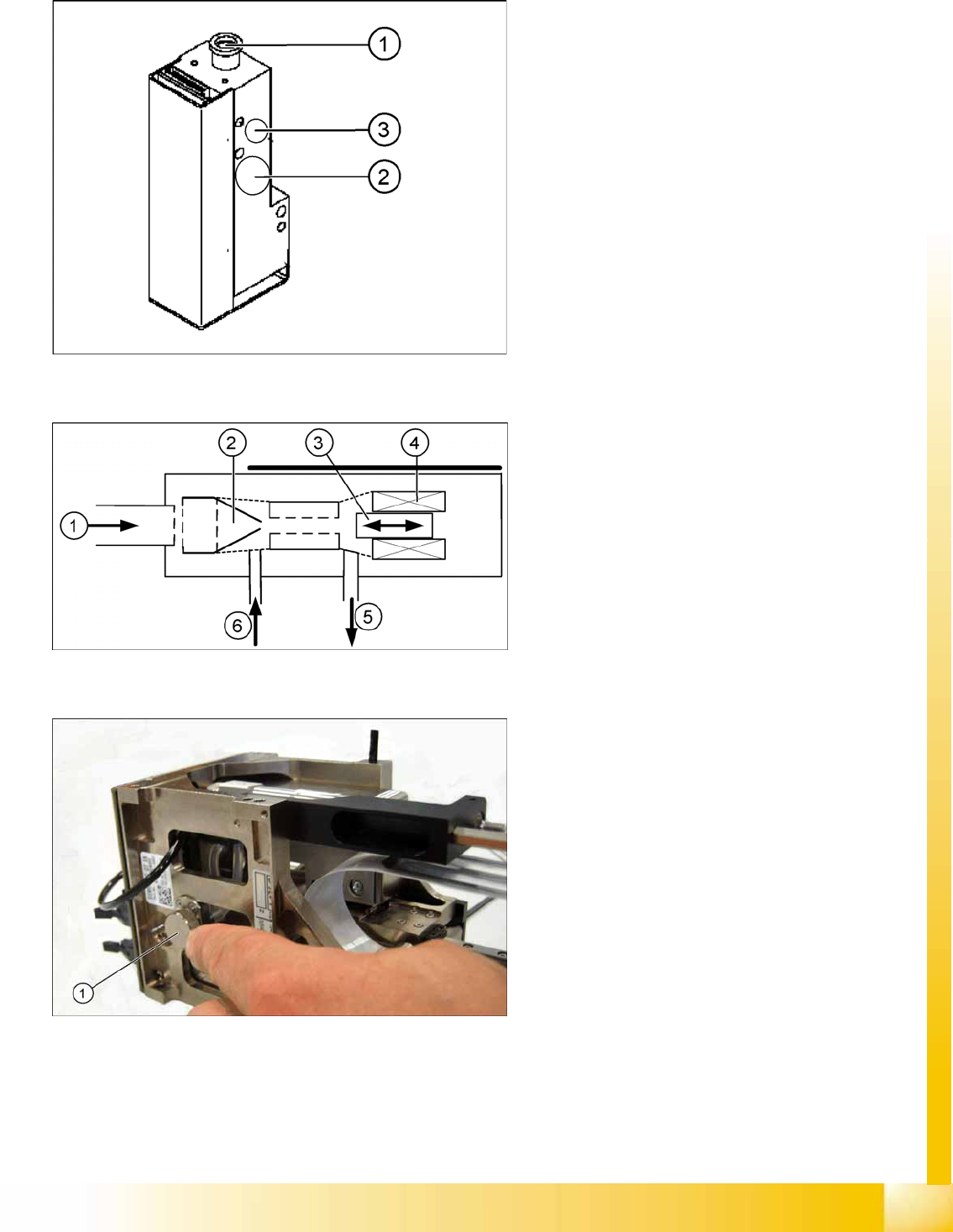 1
3
2

2 3 4
1
6 5

1