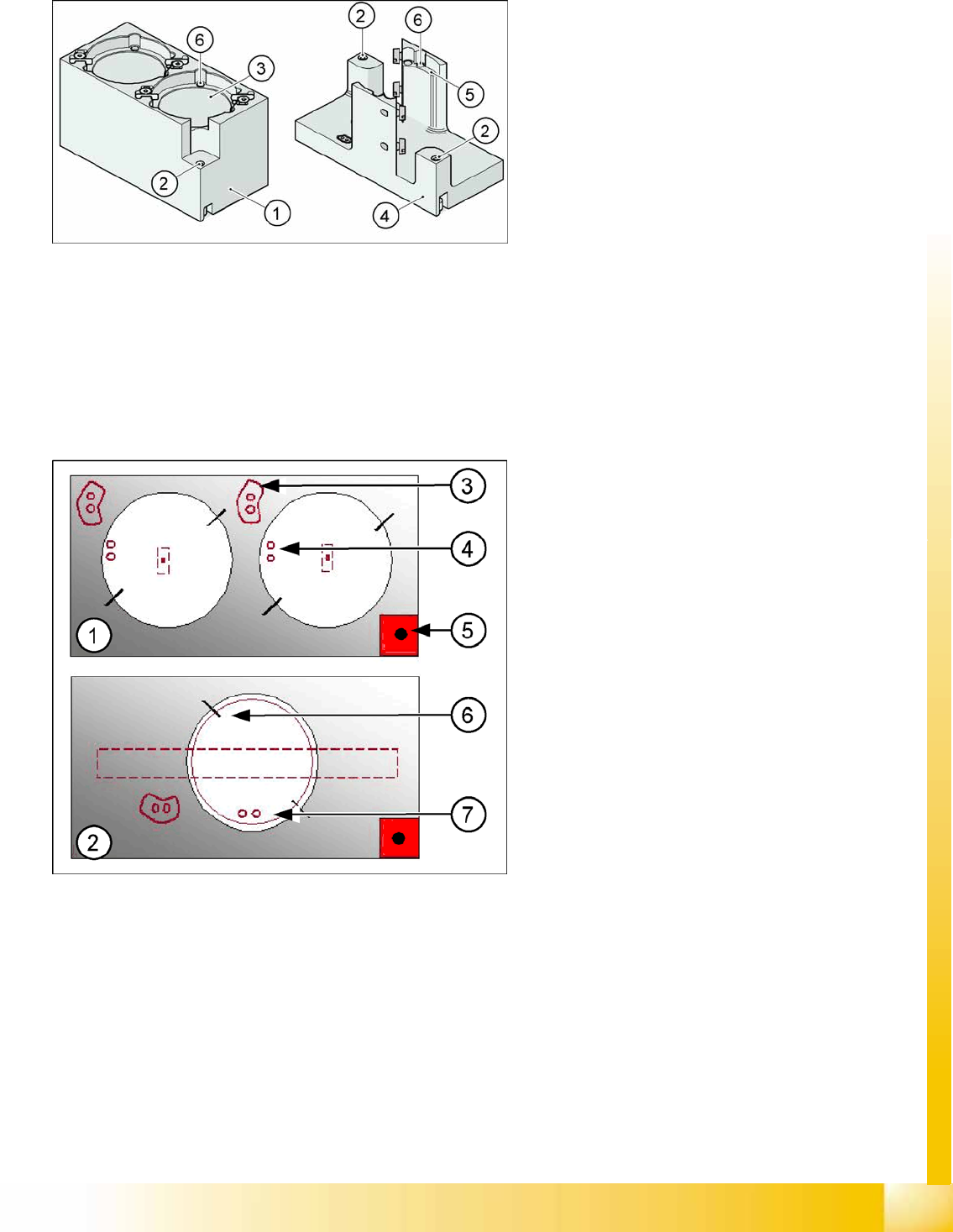 6
3
2
1
2
6
5
2
4

3
4
5
1
6
7
2