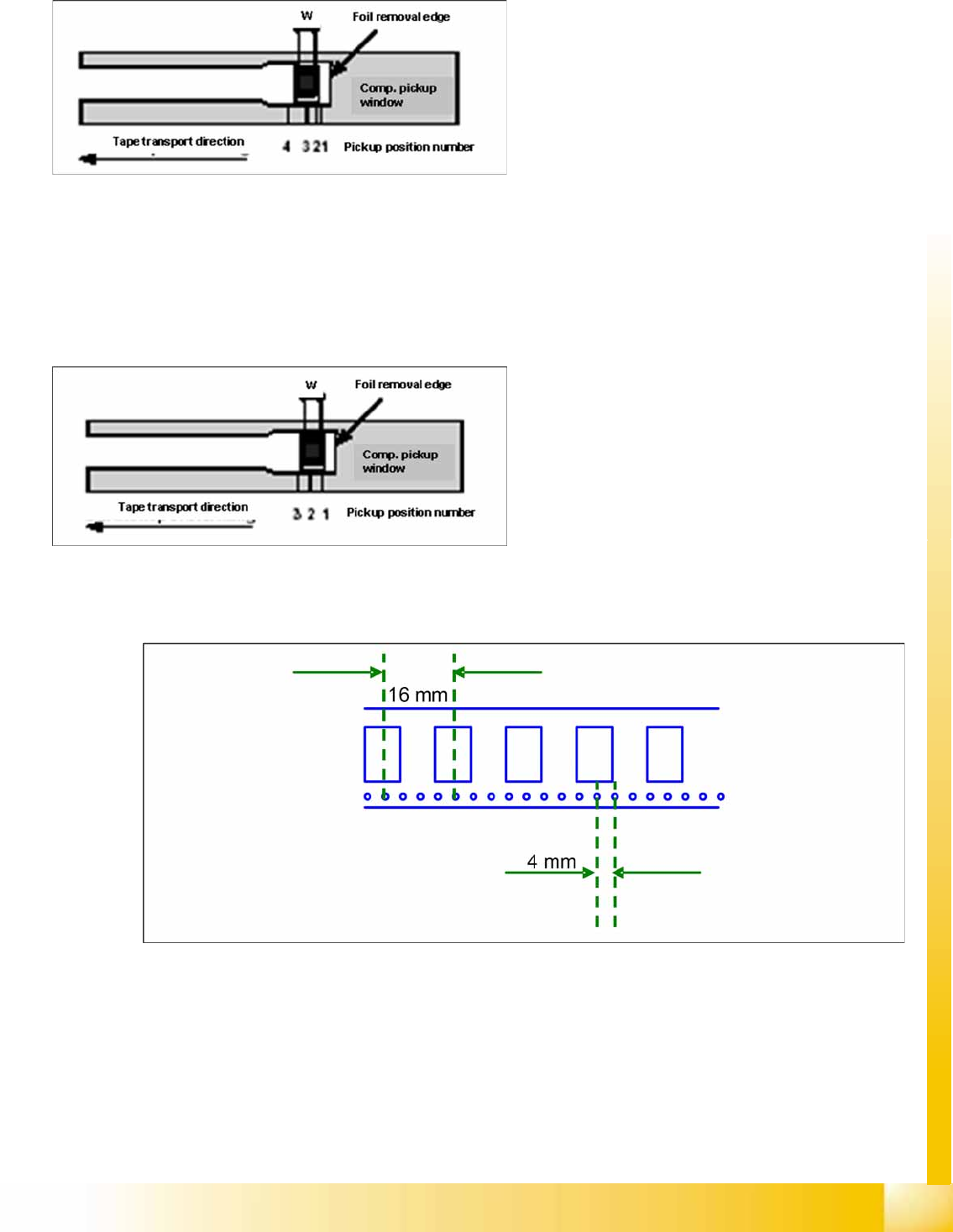 W
Foil removal edge
Comp. pickup window
Tape transport direction
4 3 2 1 Pickup position number

W
Foil removal edge
Comp. pickup window
Tape transport direction
3 2 1 Pickup position number

16 mm
4 mm