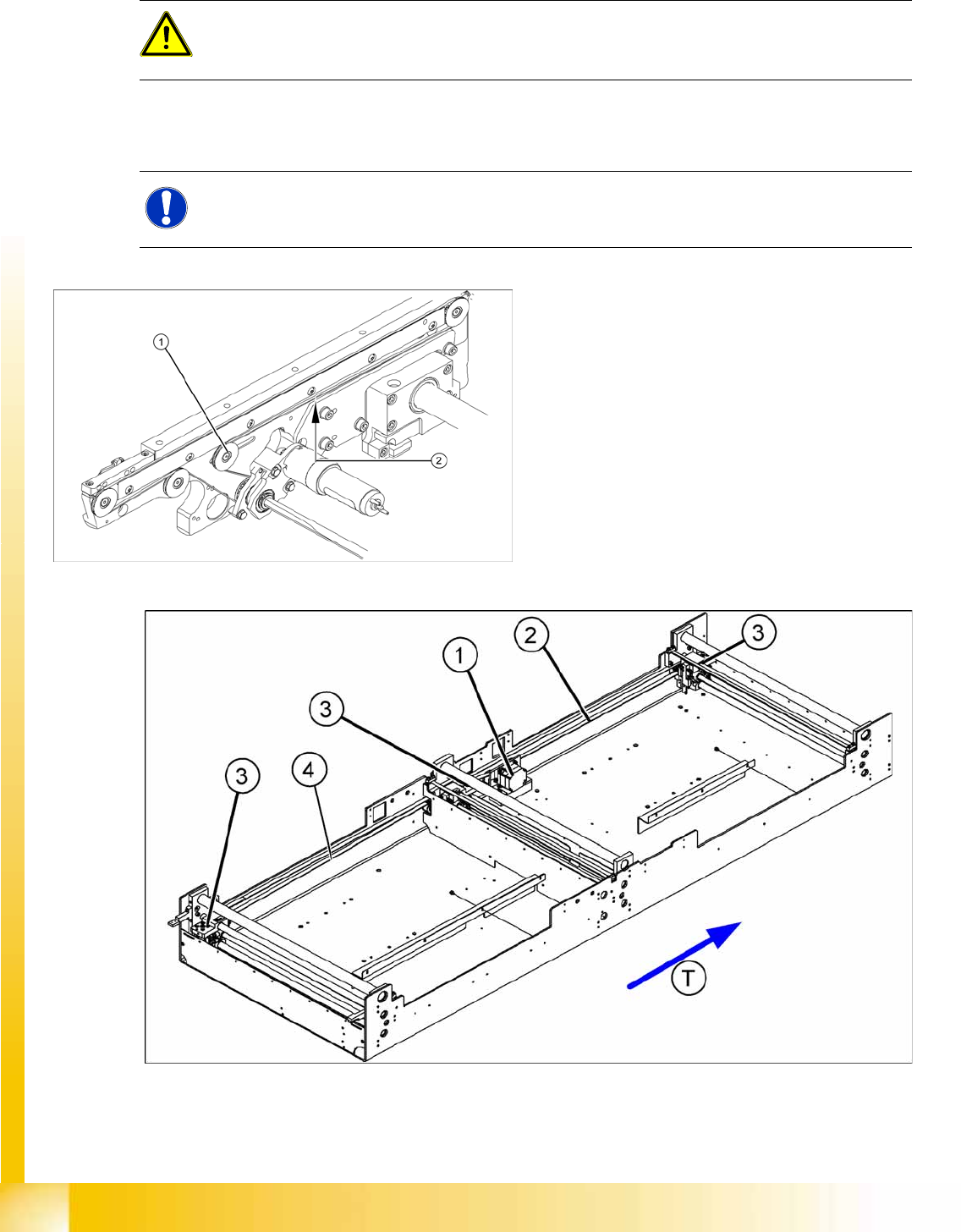 1

2

1

2

3

3

3

4

T