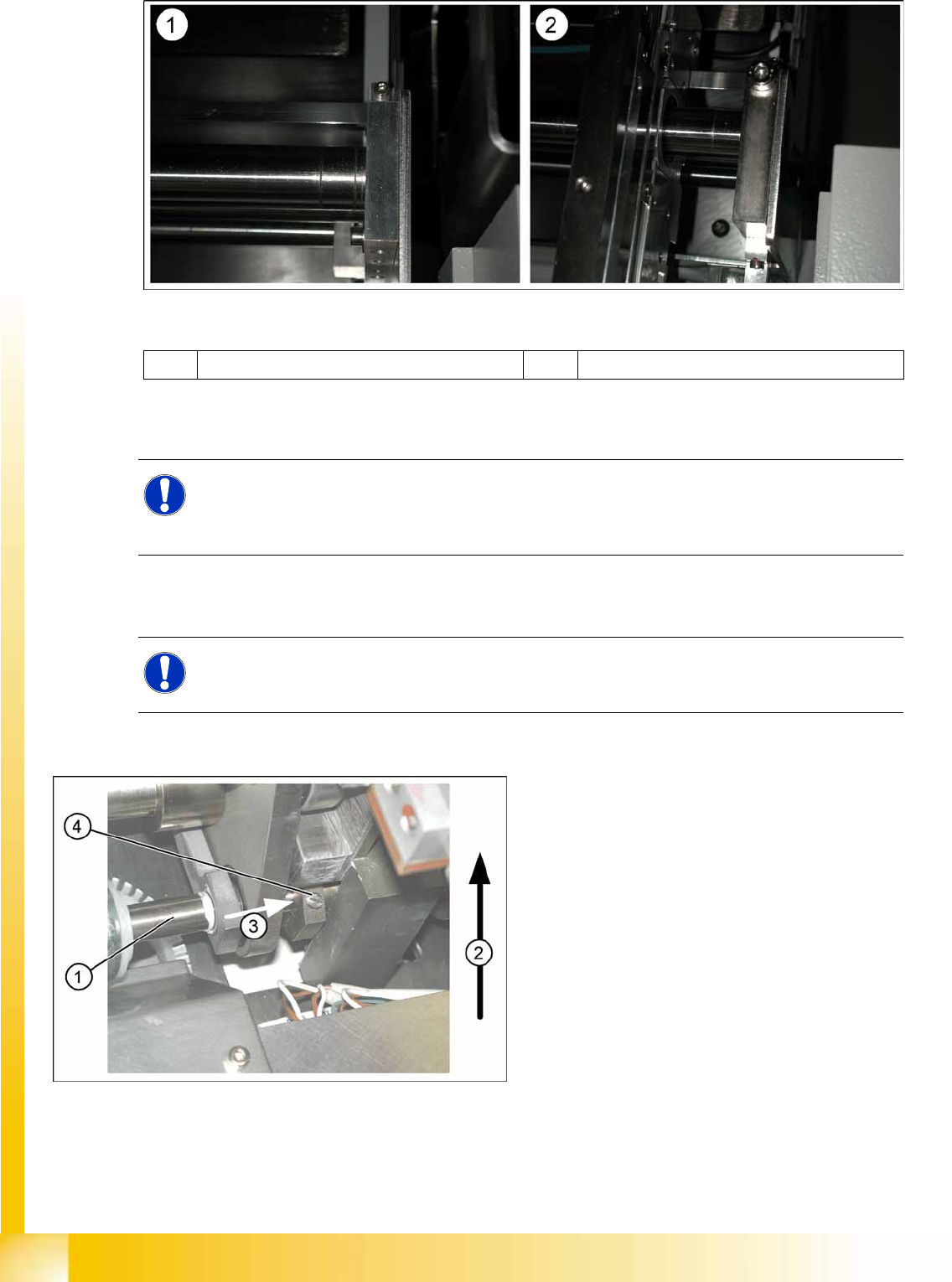 1

2

4

3

1

2