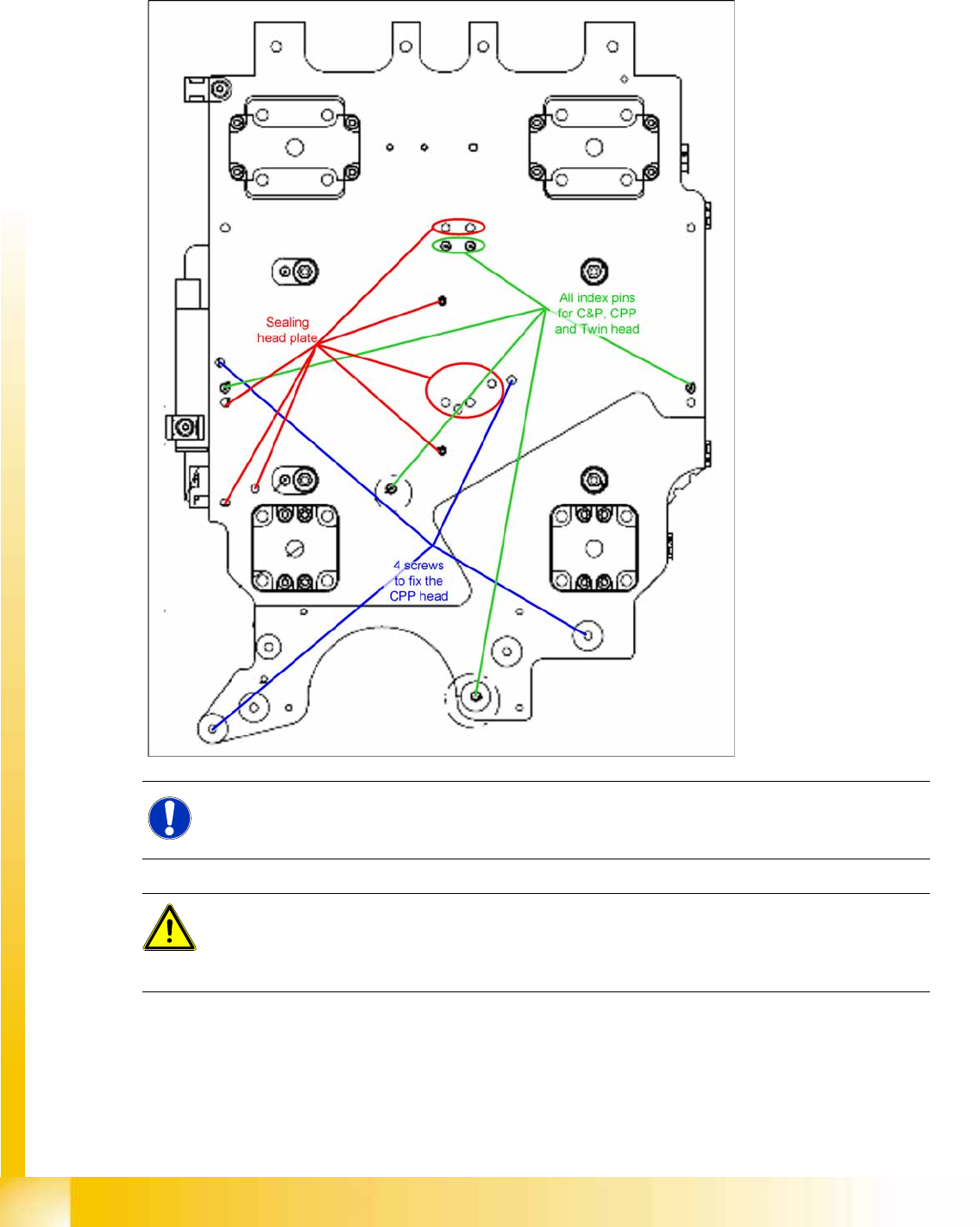 Sealing head plate

All index pins for C&P, CPP and Twin head

4 screws to fix the CPP head