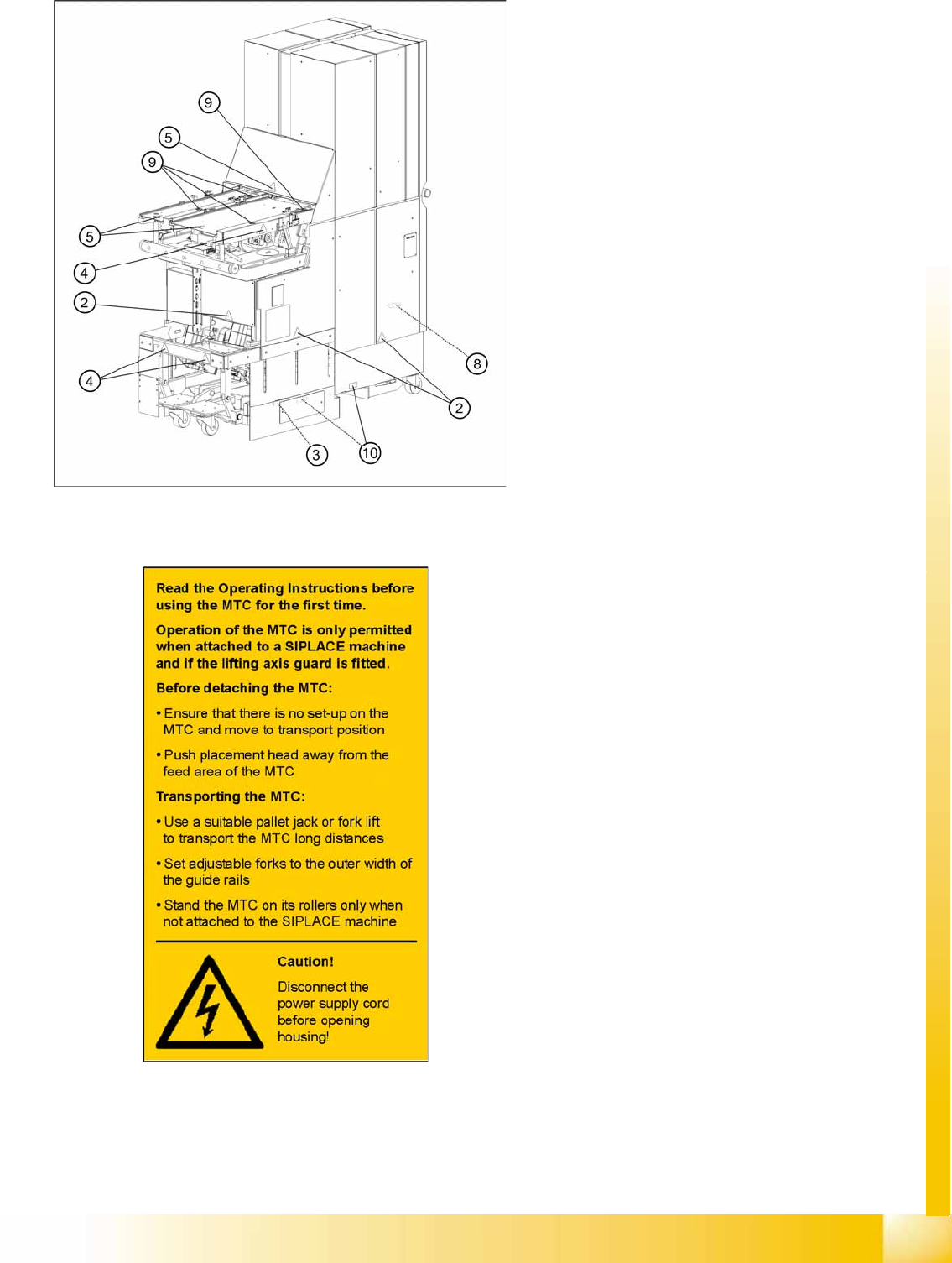 9
5
9
5
4
2
4
8
2
3
10

Read the Operating Instructions before using the MTC for the first time.

Operation of the MTC is only permitted when attached to a SIPLACE machine and if the lifting axis guard is fitted.

Before detaching the MTC:

• Ensure that there is no set-up on the MTC and move to transport position

• Push placement head away from the feed area of the MTC

Transporting the MTC:

• Use a suitable pallet jack or fork lift to transport the MTC long distances

• Set adjustable forks to the outer width of the guide rails

• Stand the MTC on its rollers only when not attached to the SIPLACE machine

Caution!

Disconnect the power supply cord before opening housing!