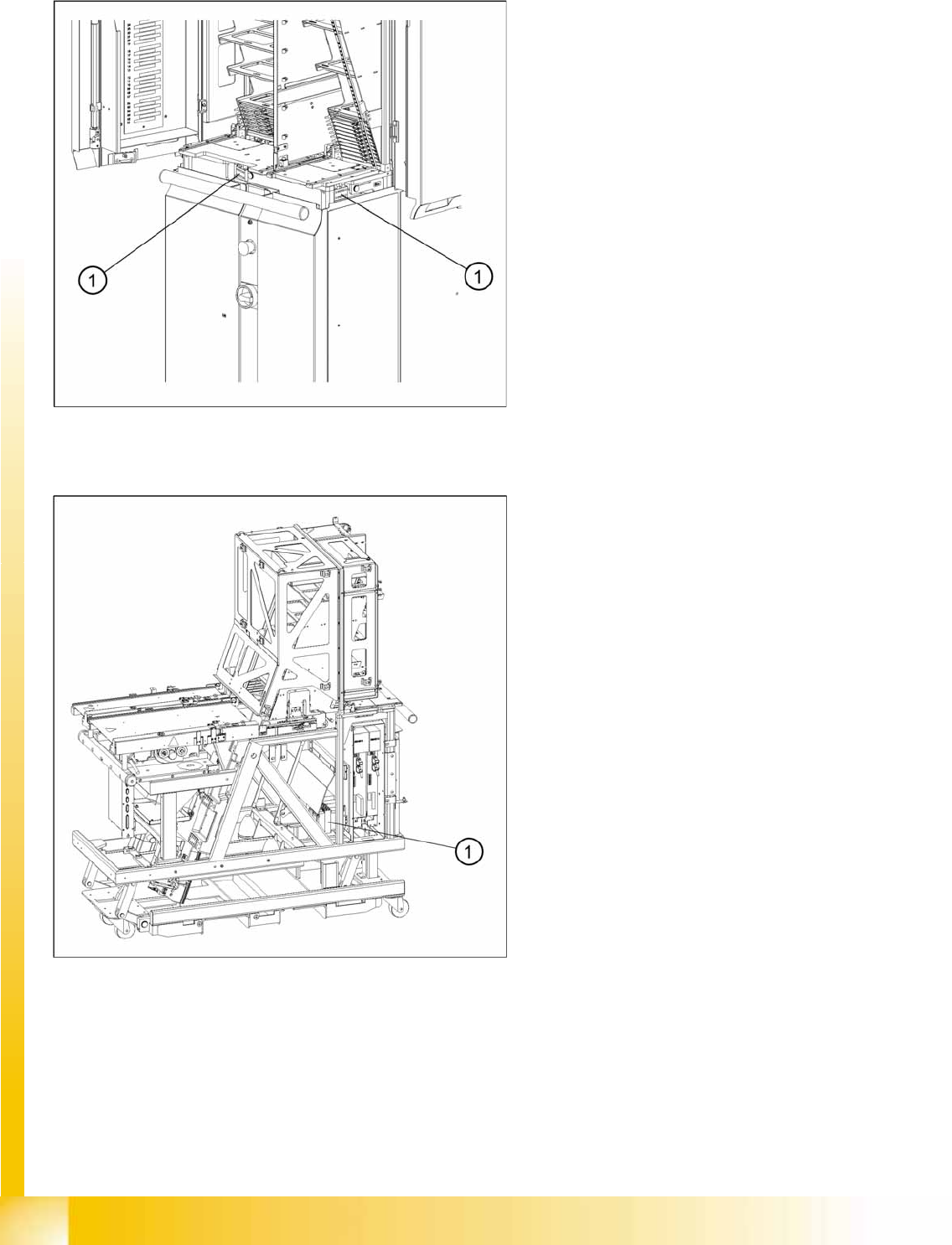 1
1
1