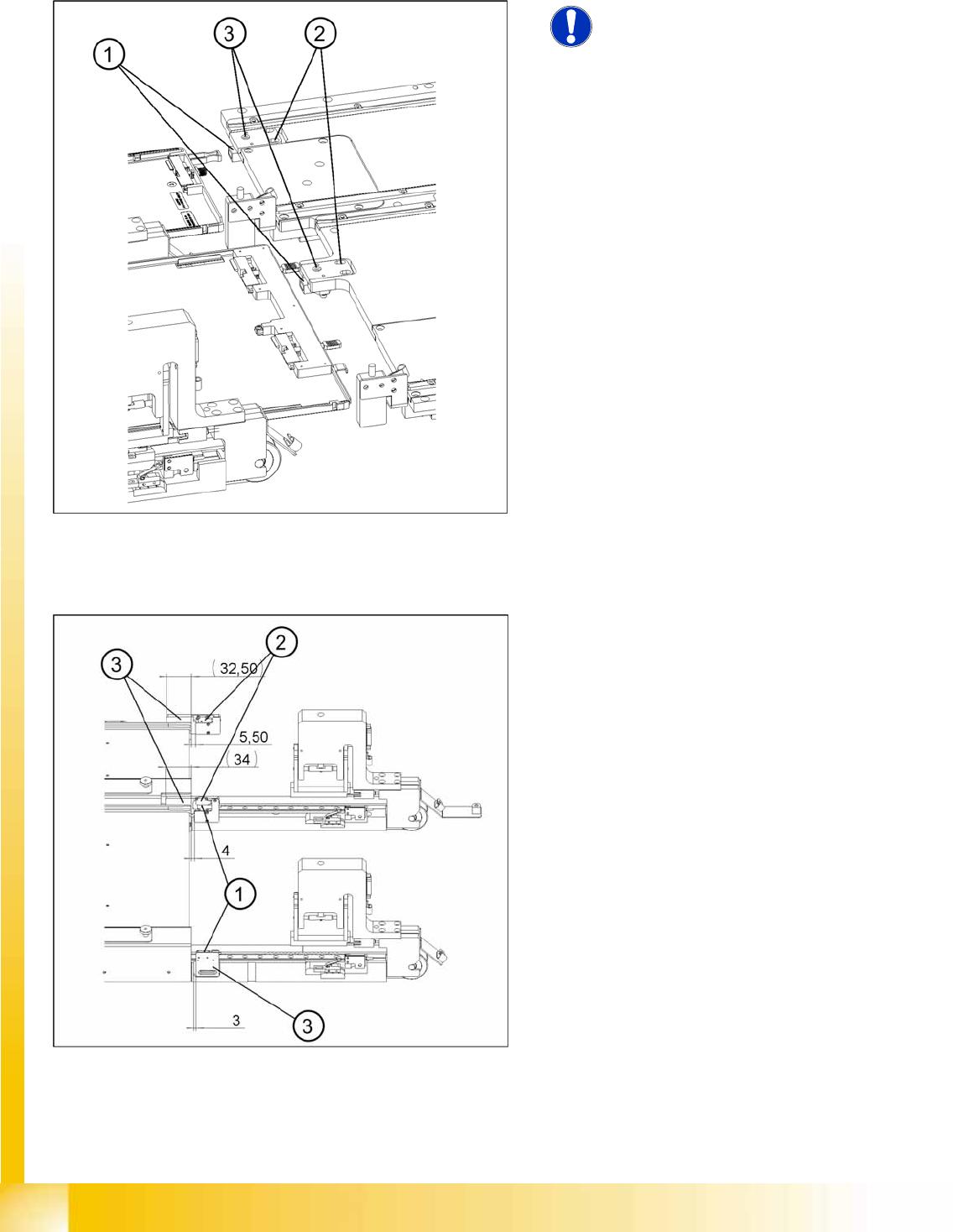 1
3
2

3
2
32,50
5,50
34
4
1
3
3