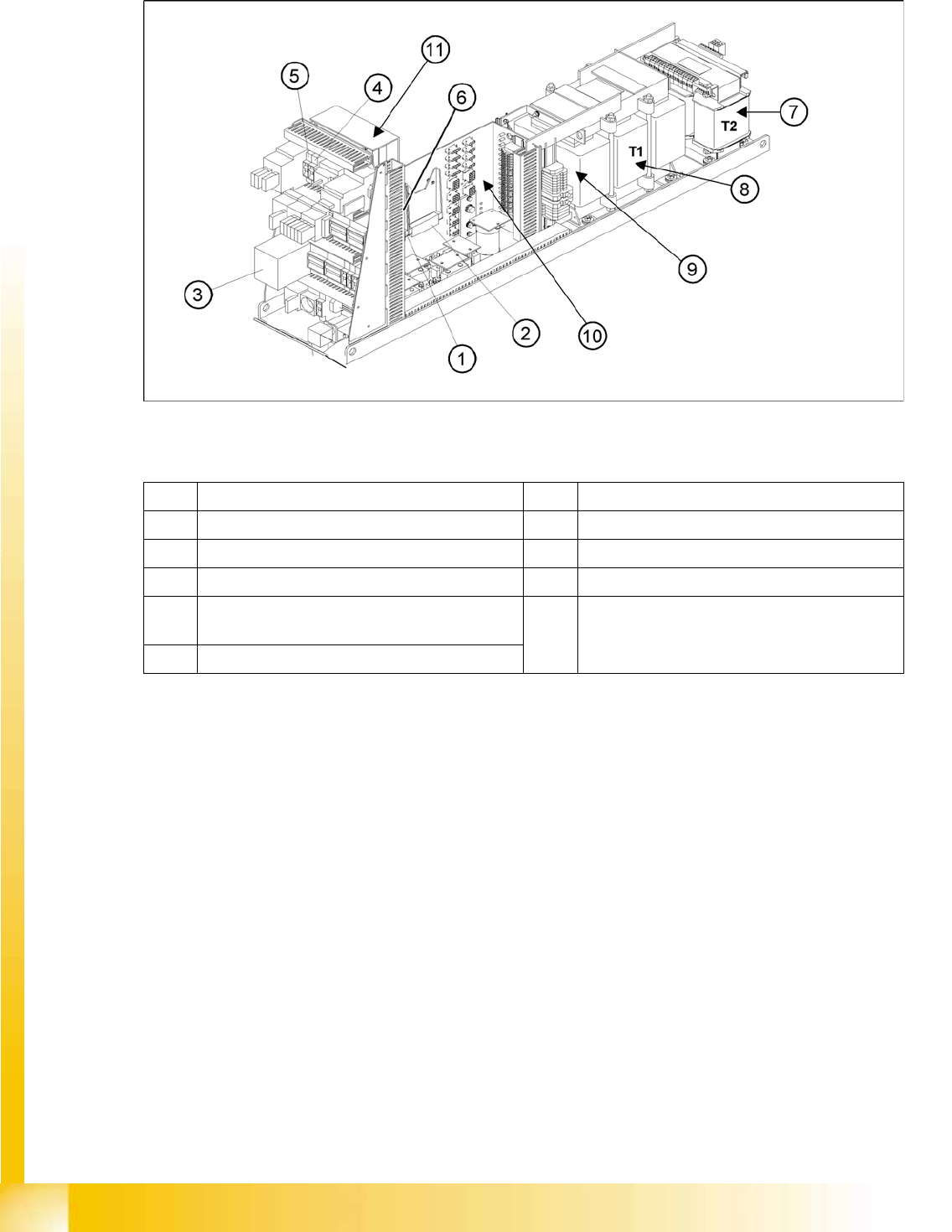 11
5
4
6
7
T2
T1
8
9
3
2
10
1