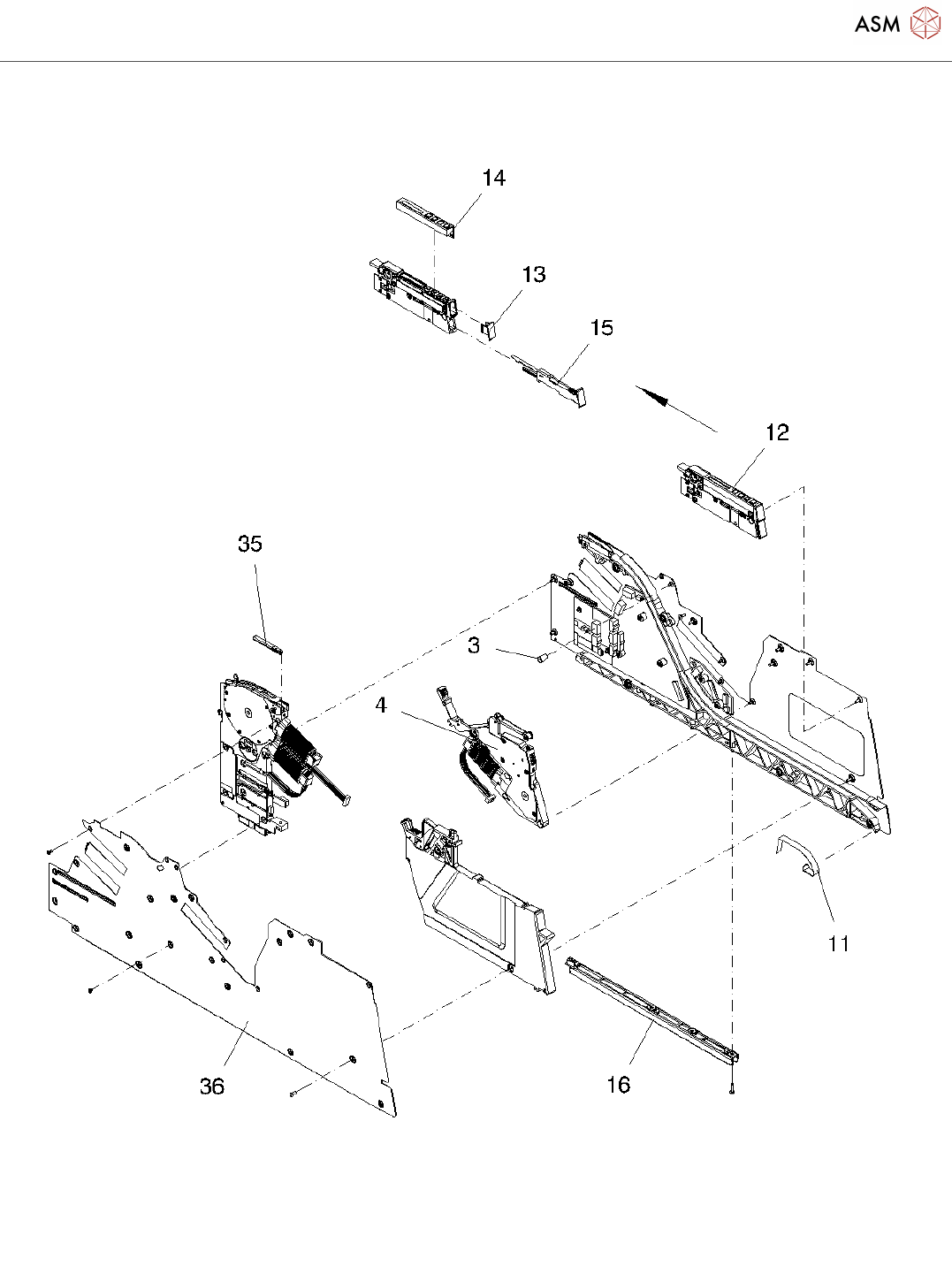 ASM

14

13

15

12

35

3

4

11

36

16