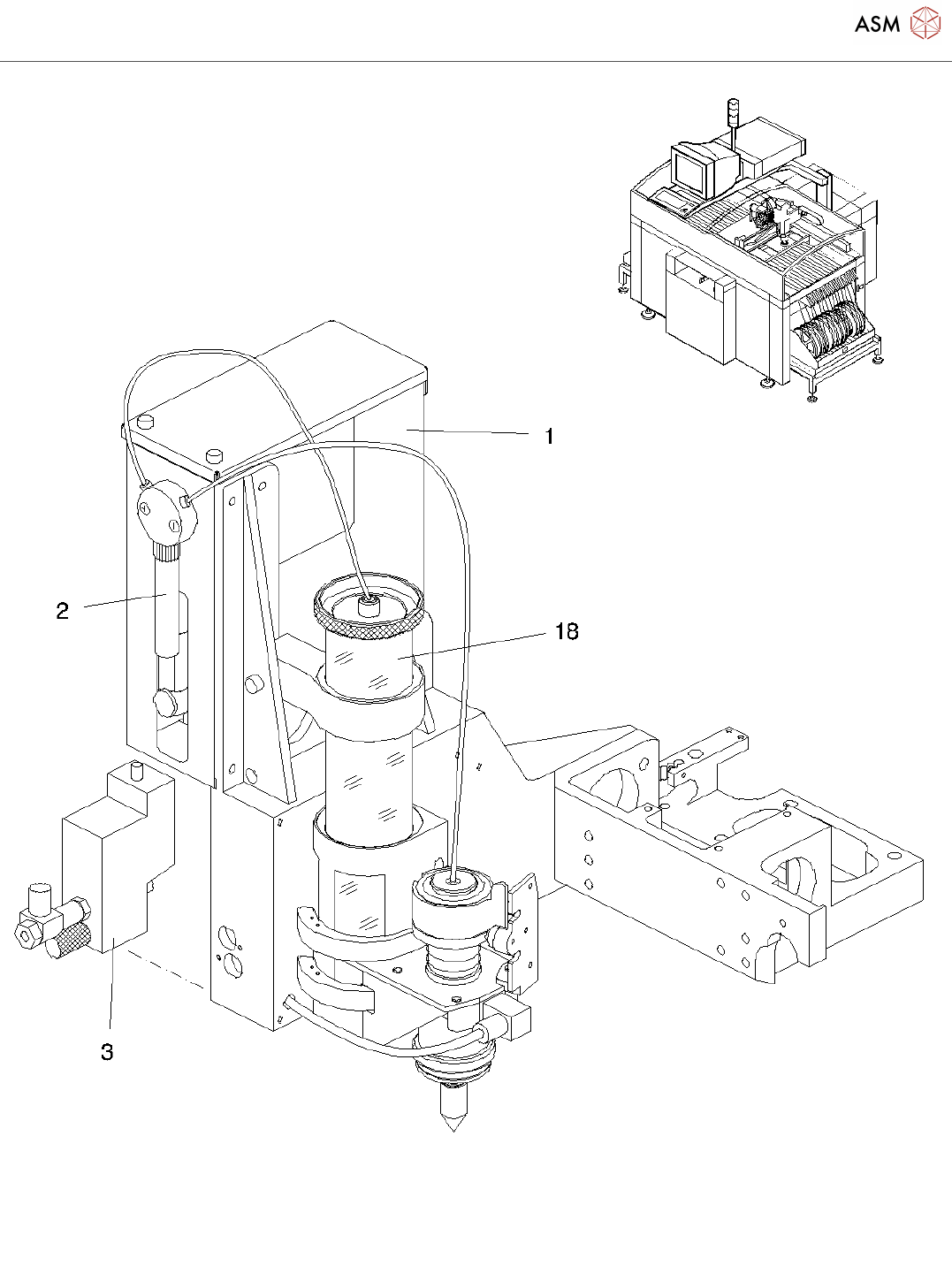 ASM

1

2

18

3