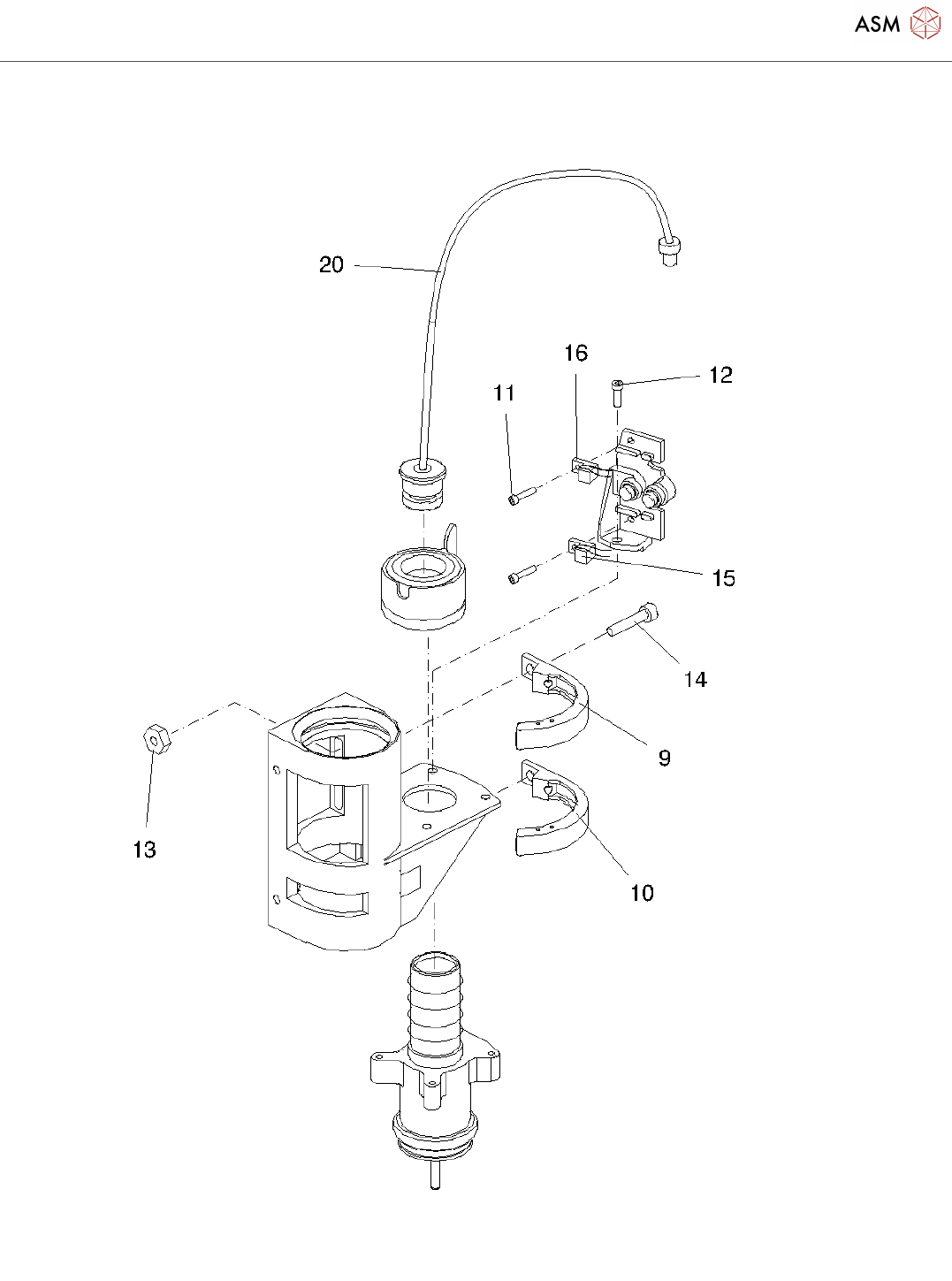 ASM

20

16

12

11

15

14

9

13

10