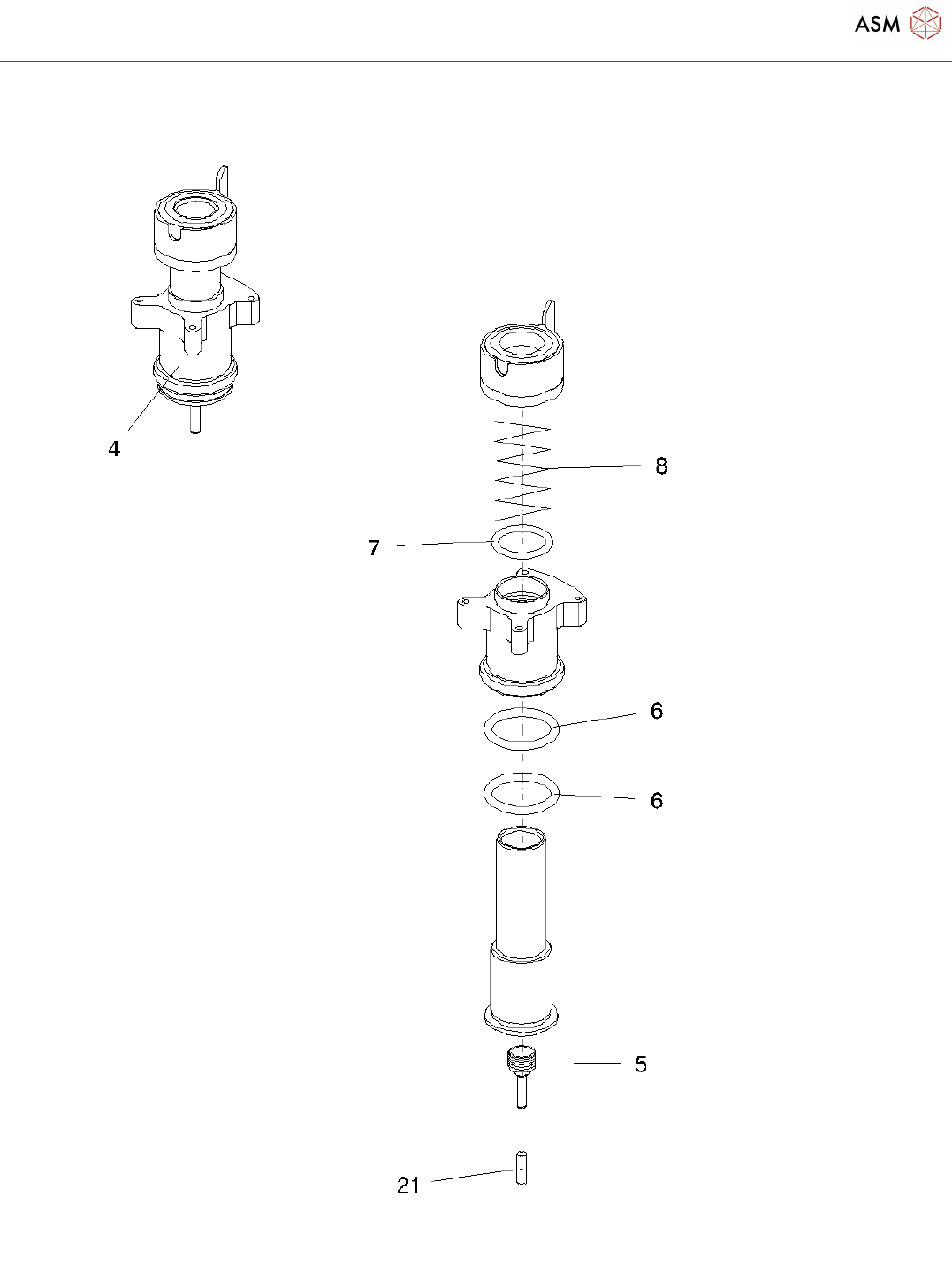 ASM

4

8

7

6

6

5

21