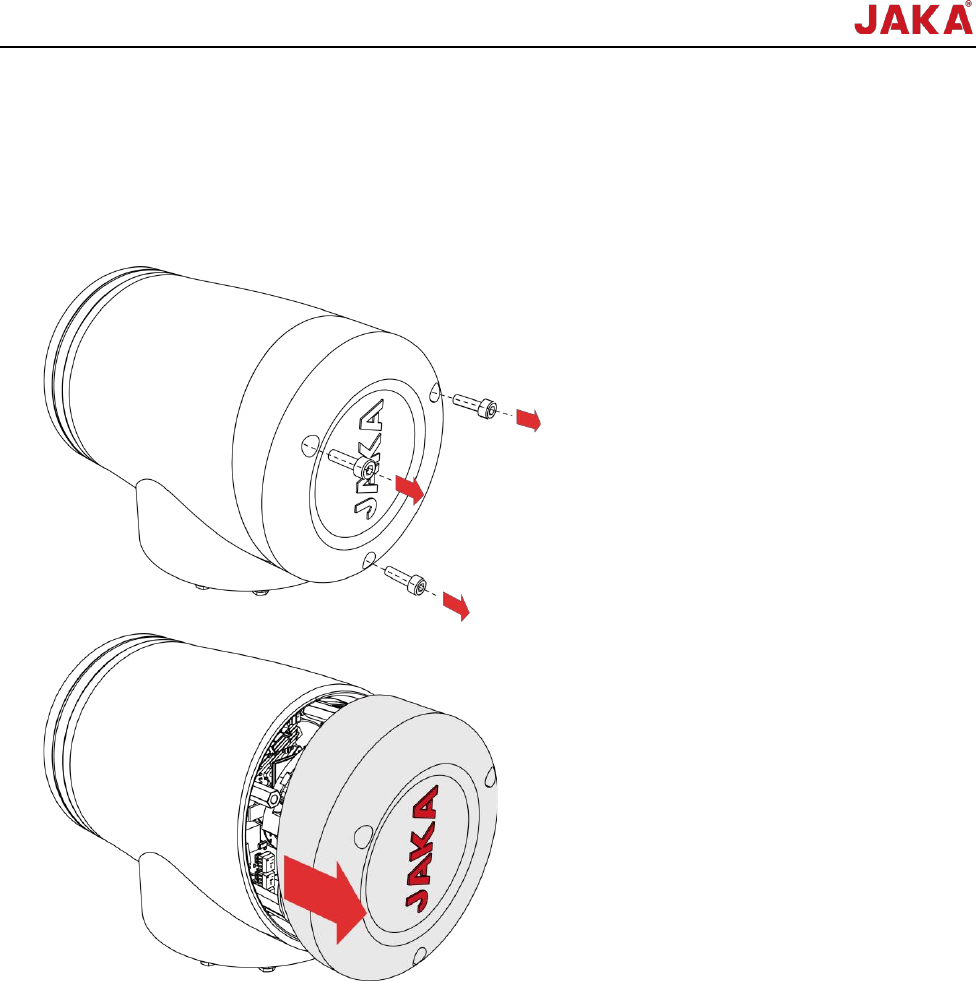 JAKA®

JAKA

JAKA