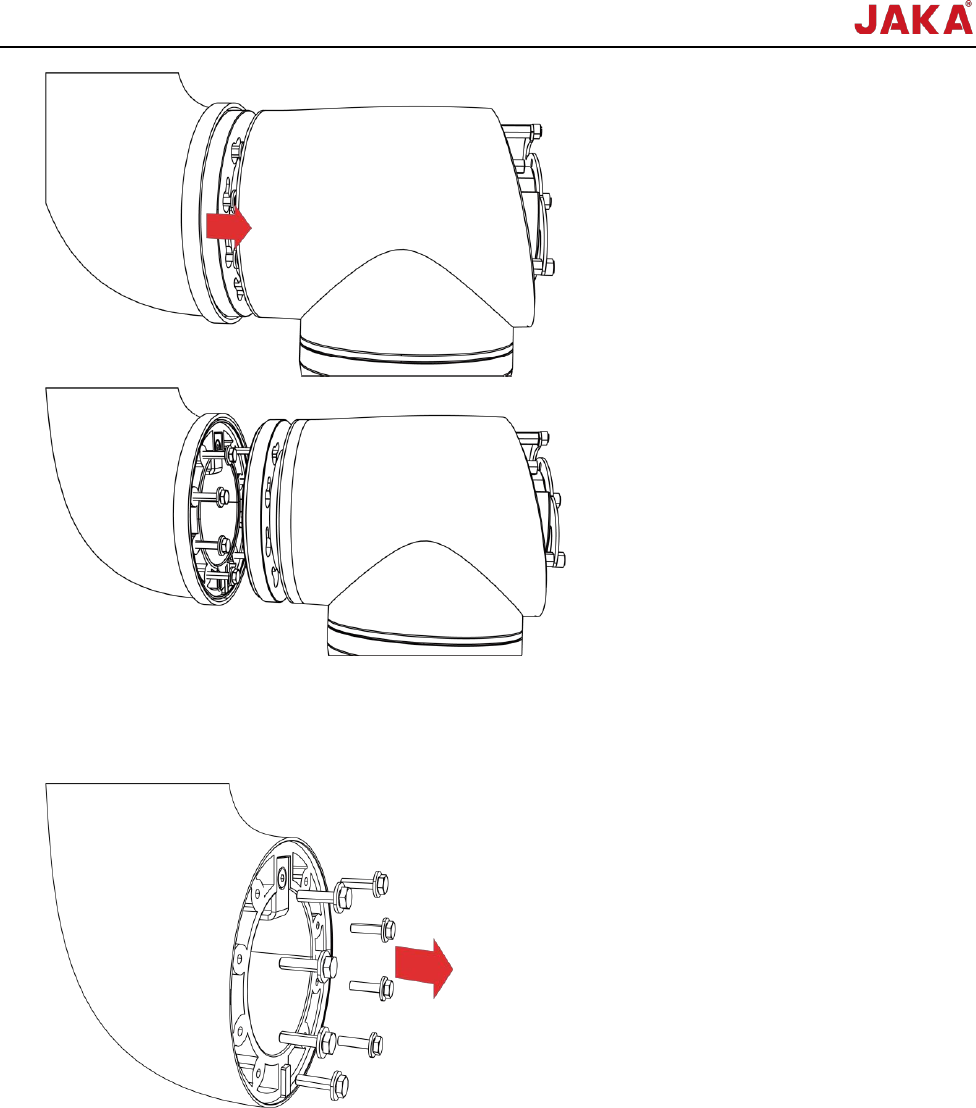 JAKA®