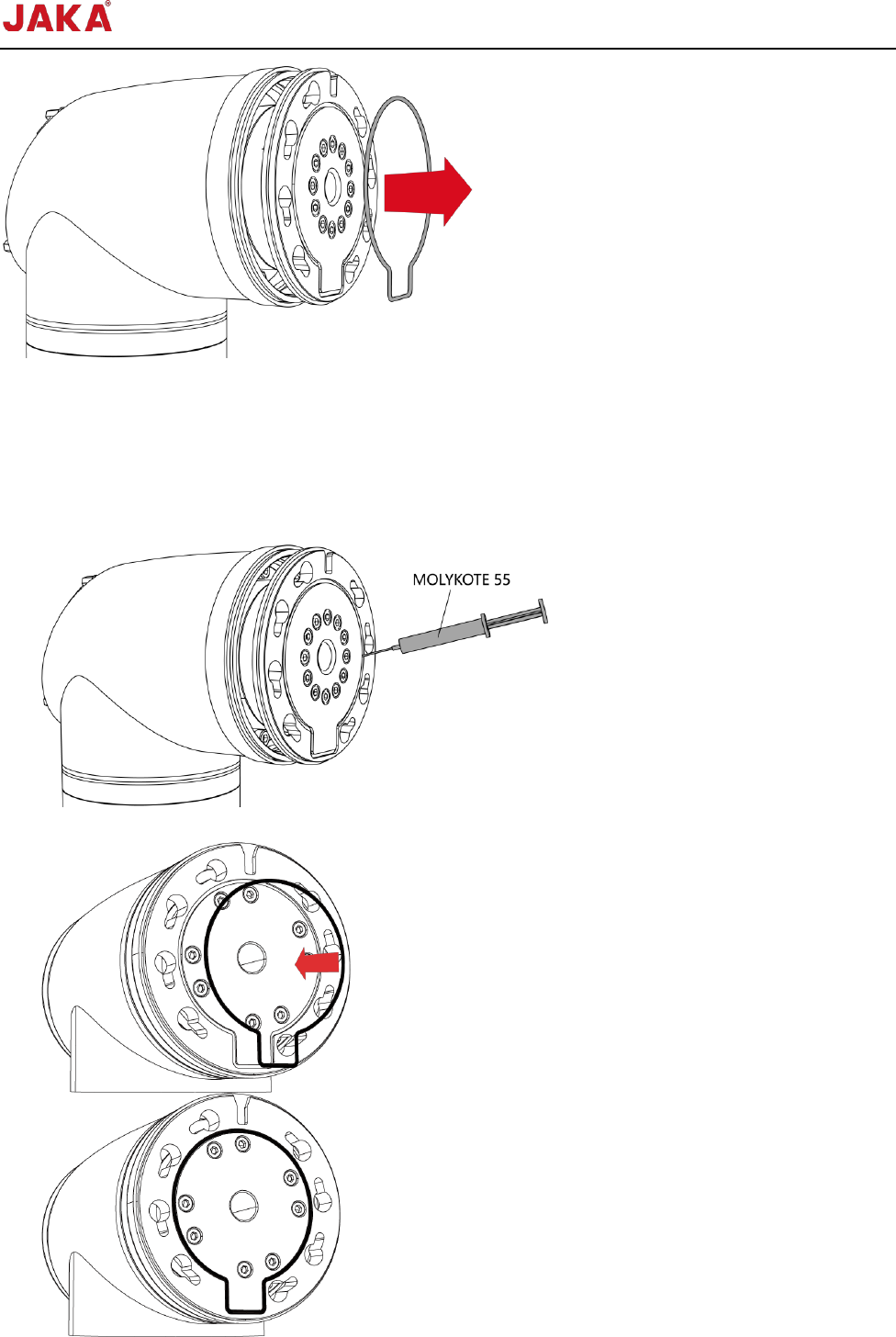 JAKA®

MOLYKOTE 55