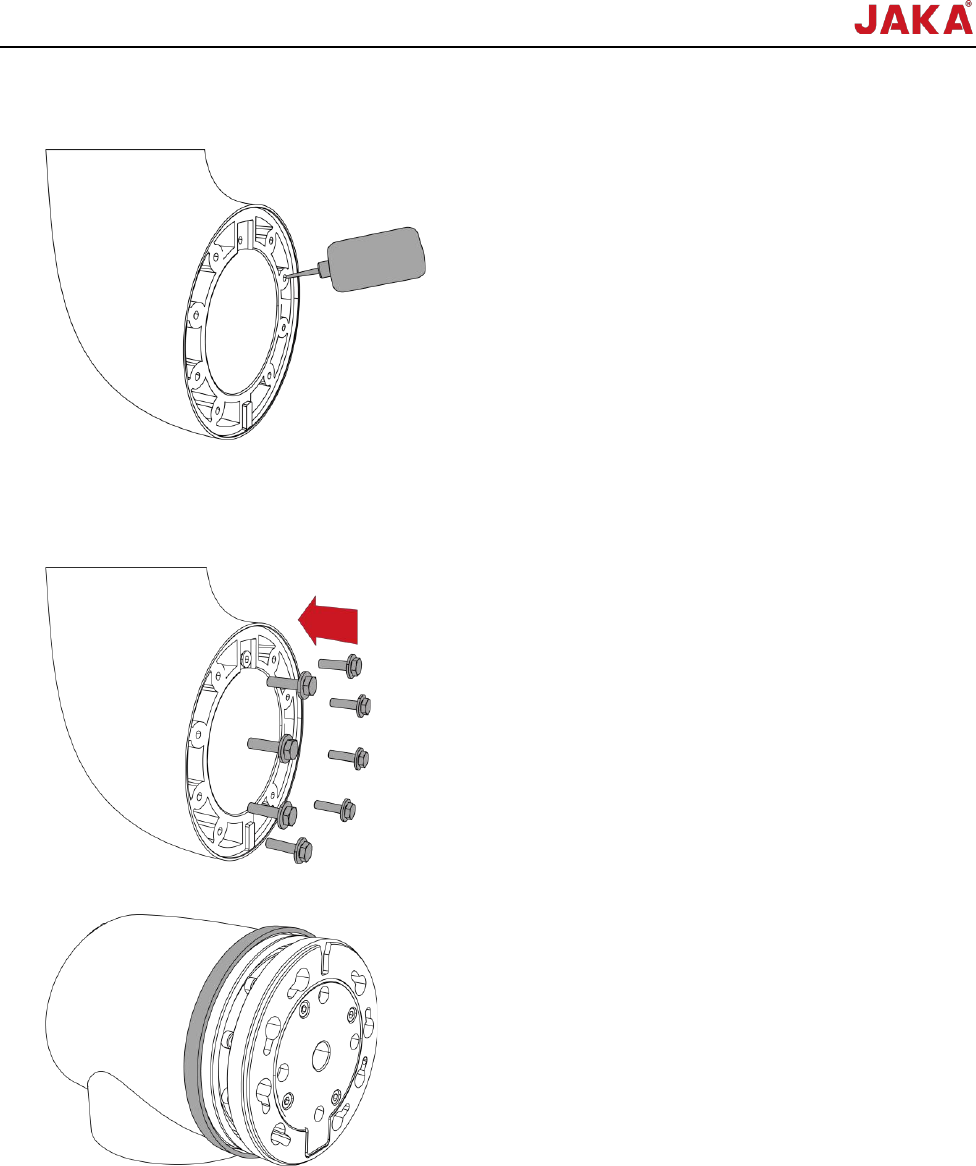 JAKA®