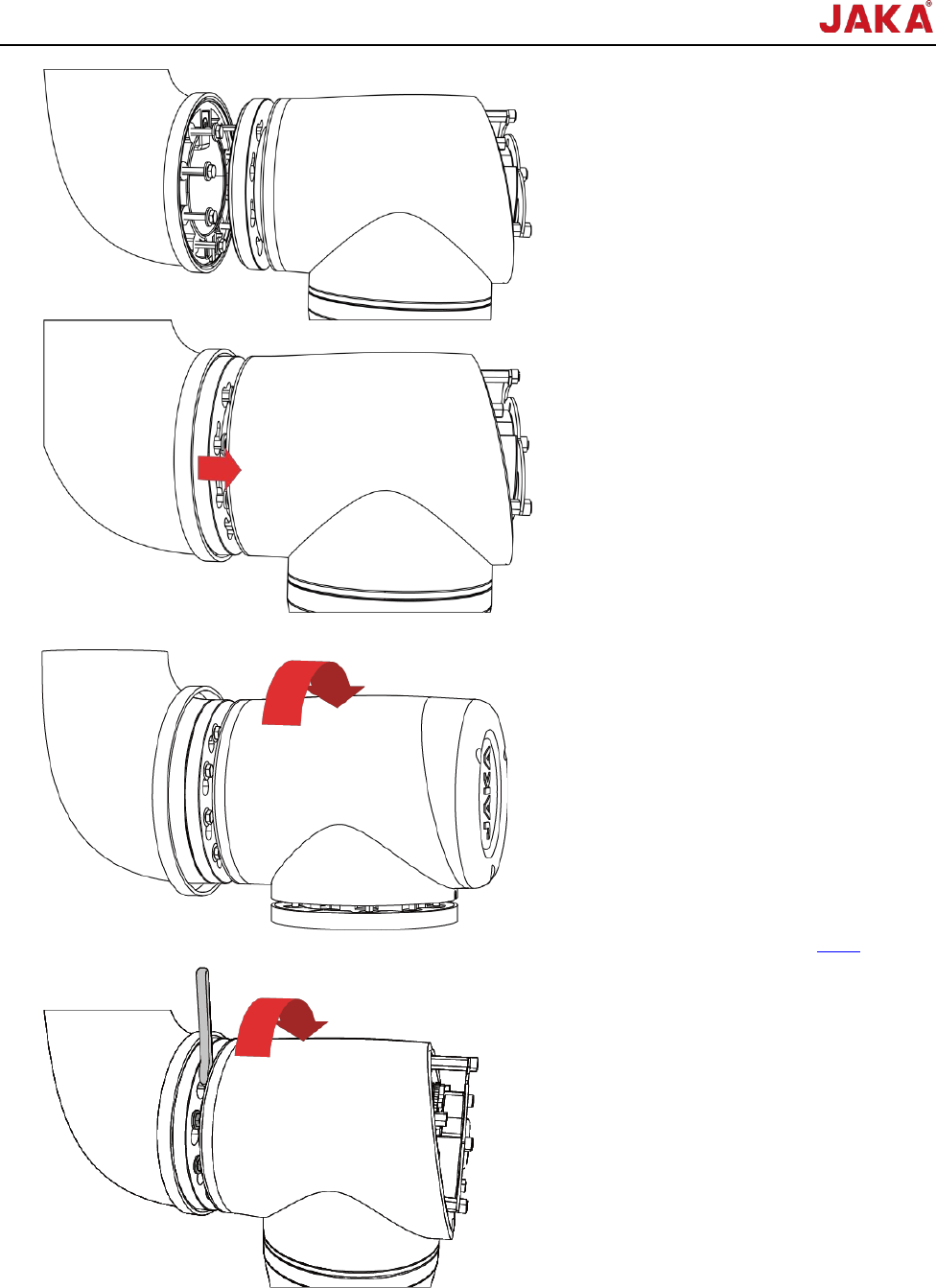 JAKA®

JAKA