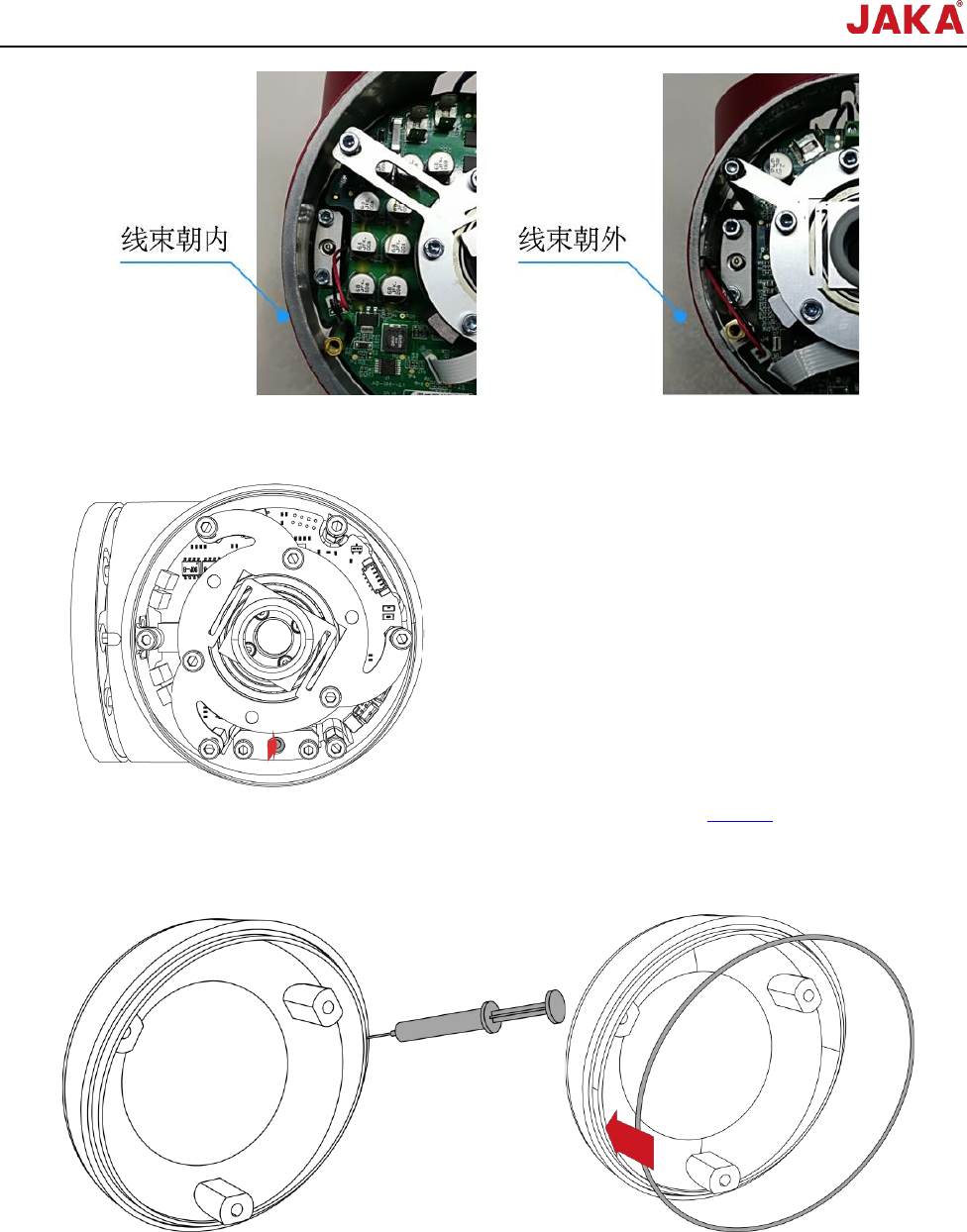 JAKA®

线束朝内

线束朝外