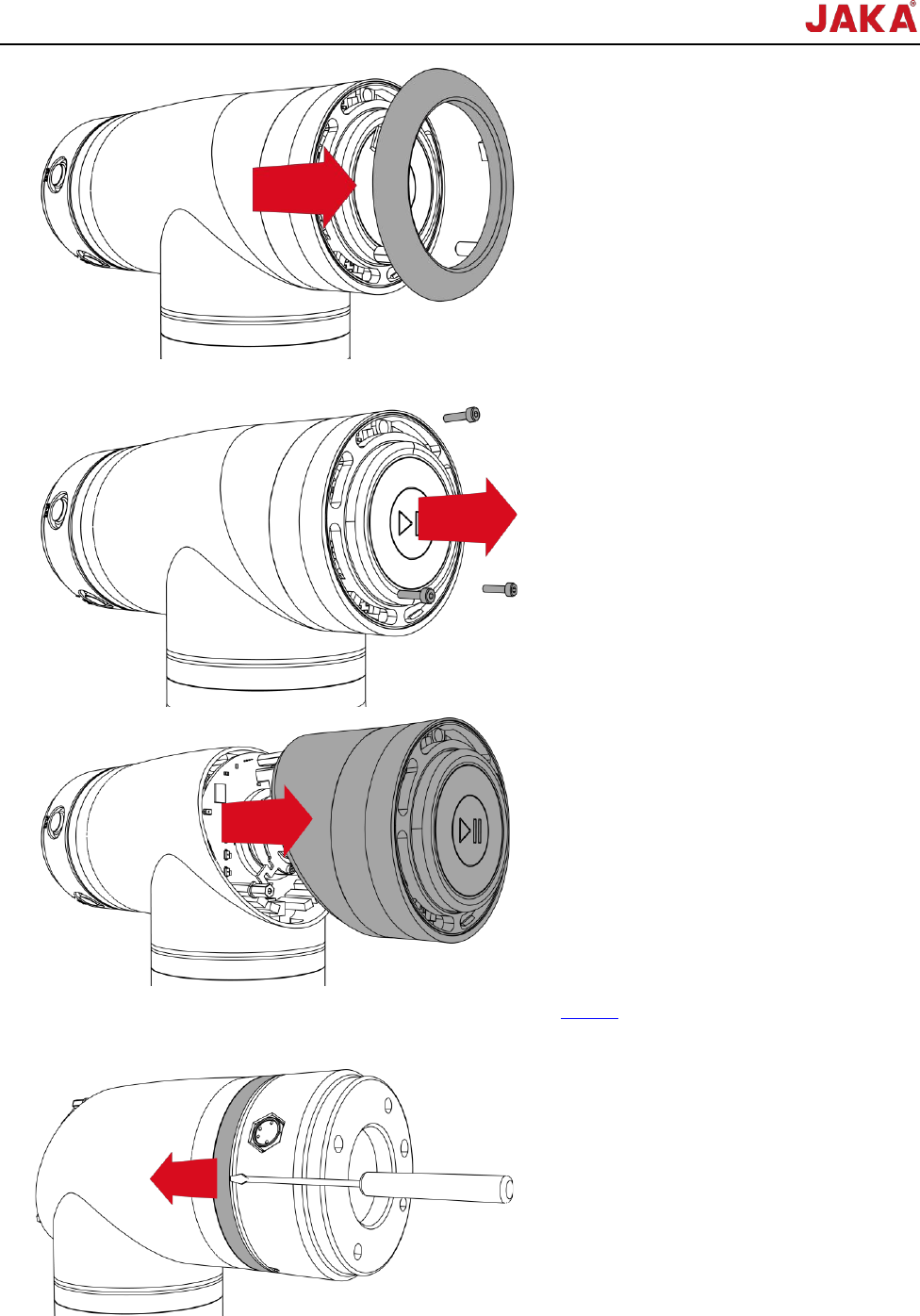 JAKA®