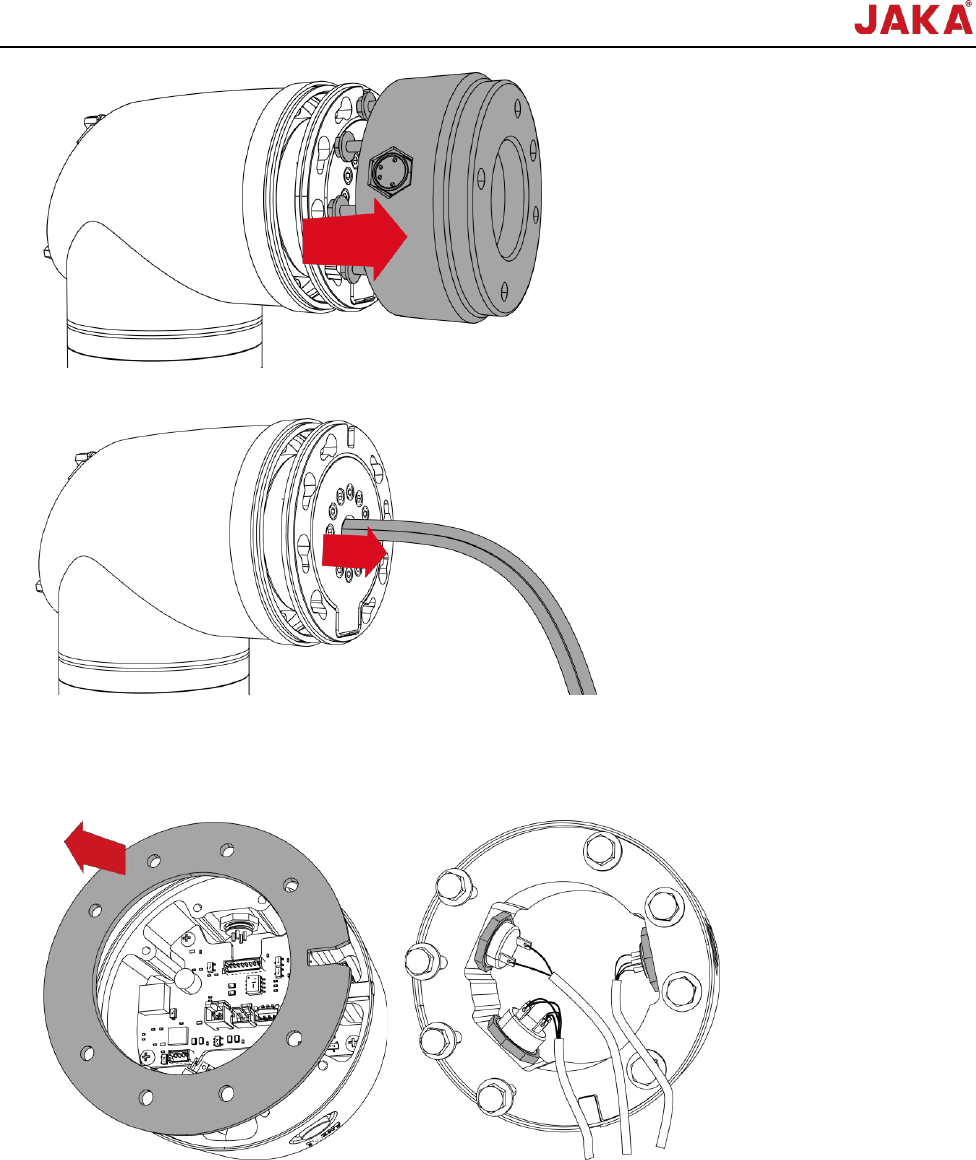 JAKA®