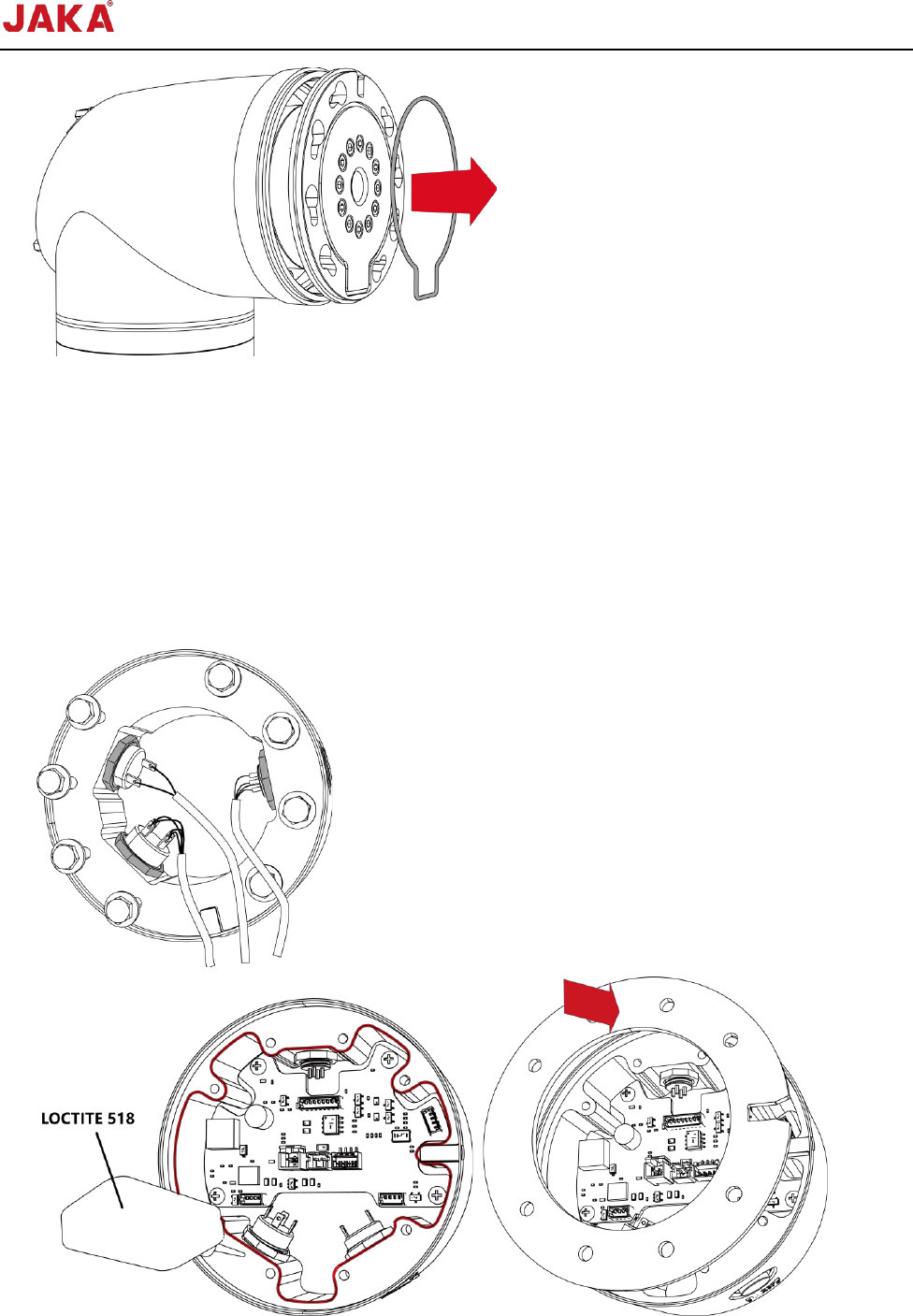 JAKA®

LOCTITE 518