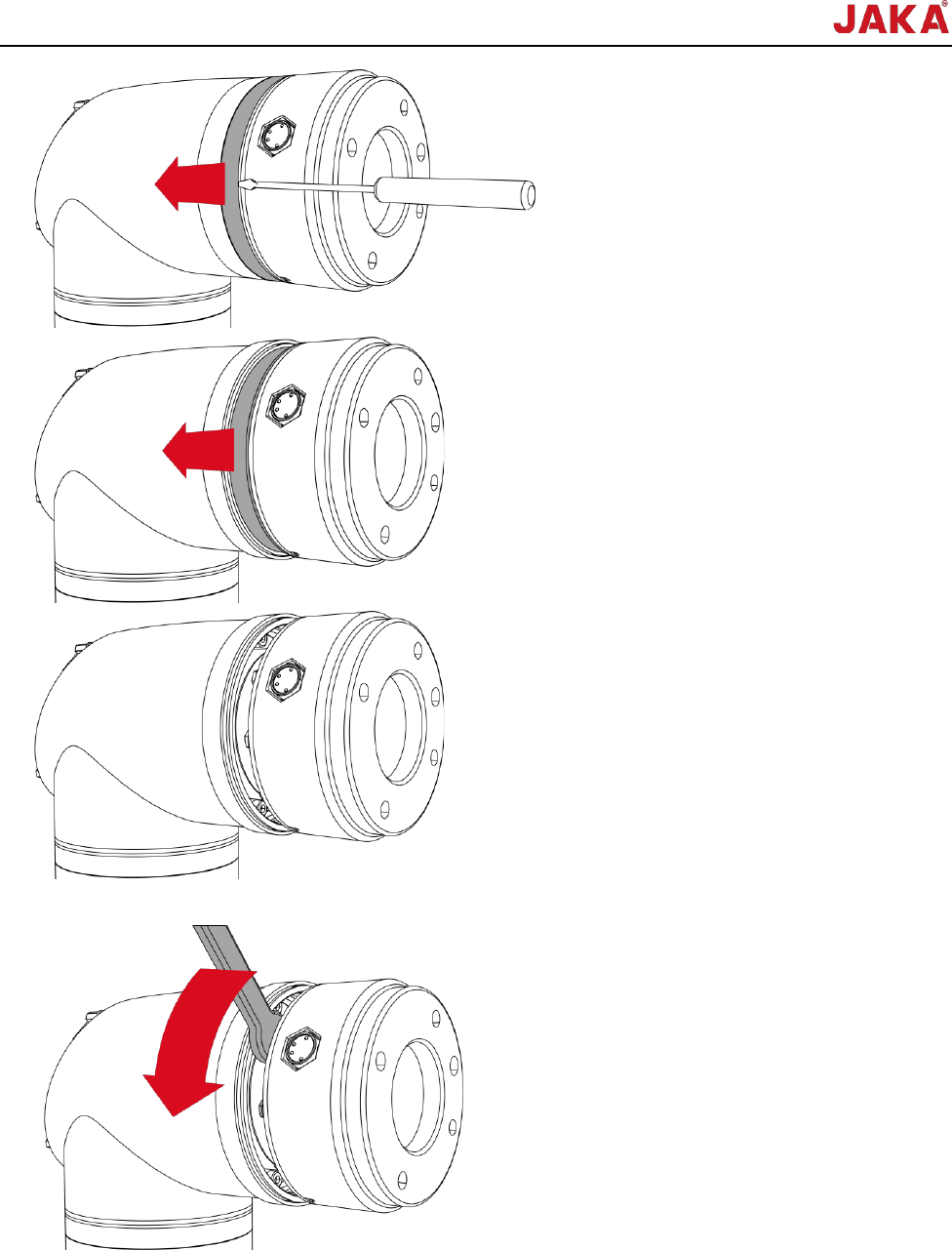 JAKA®