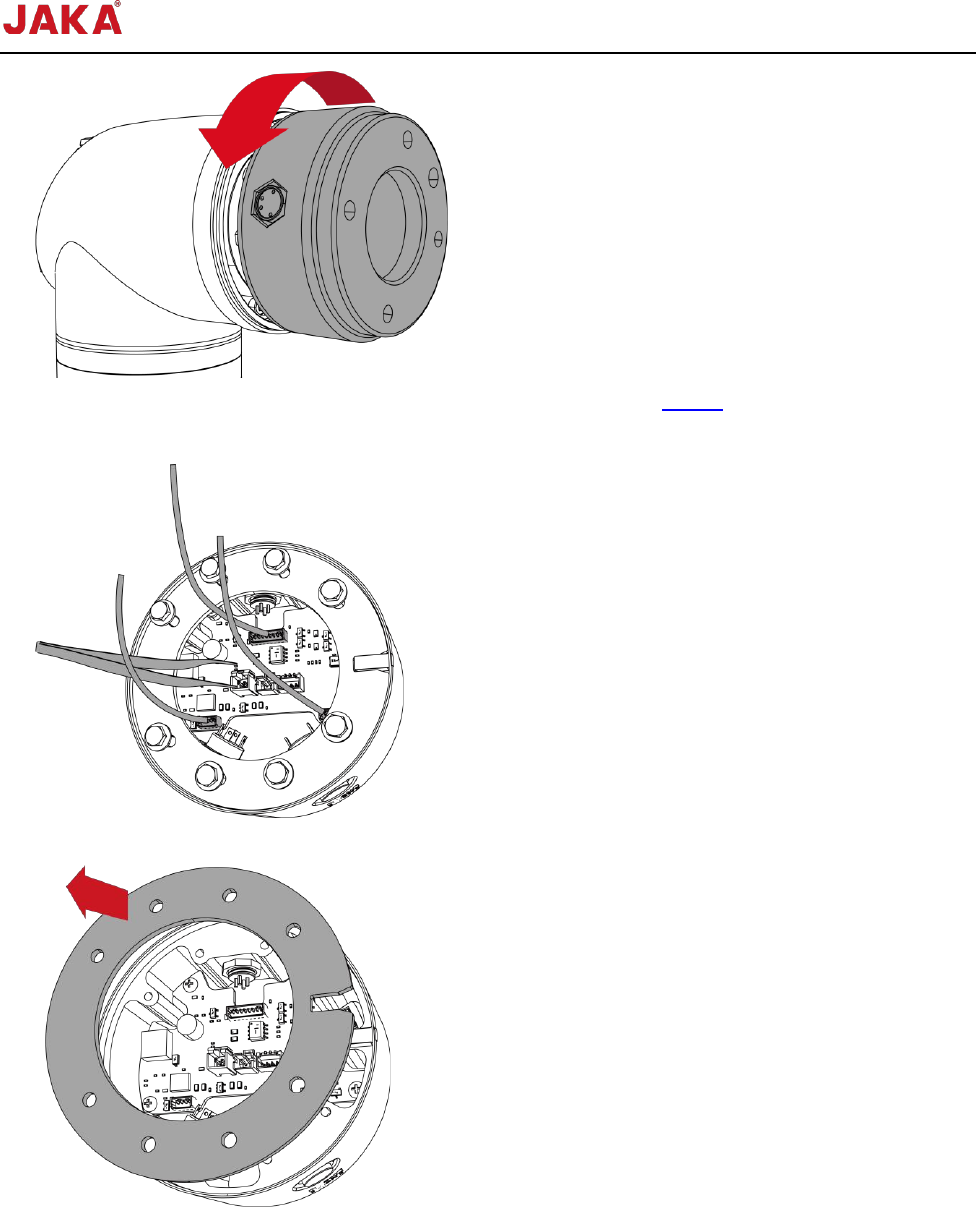 JAKA®