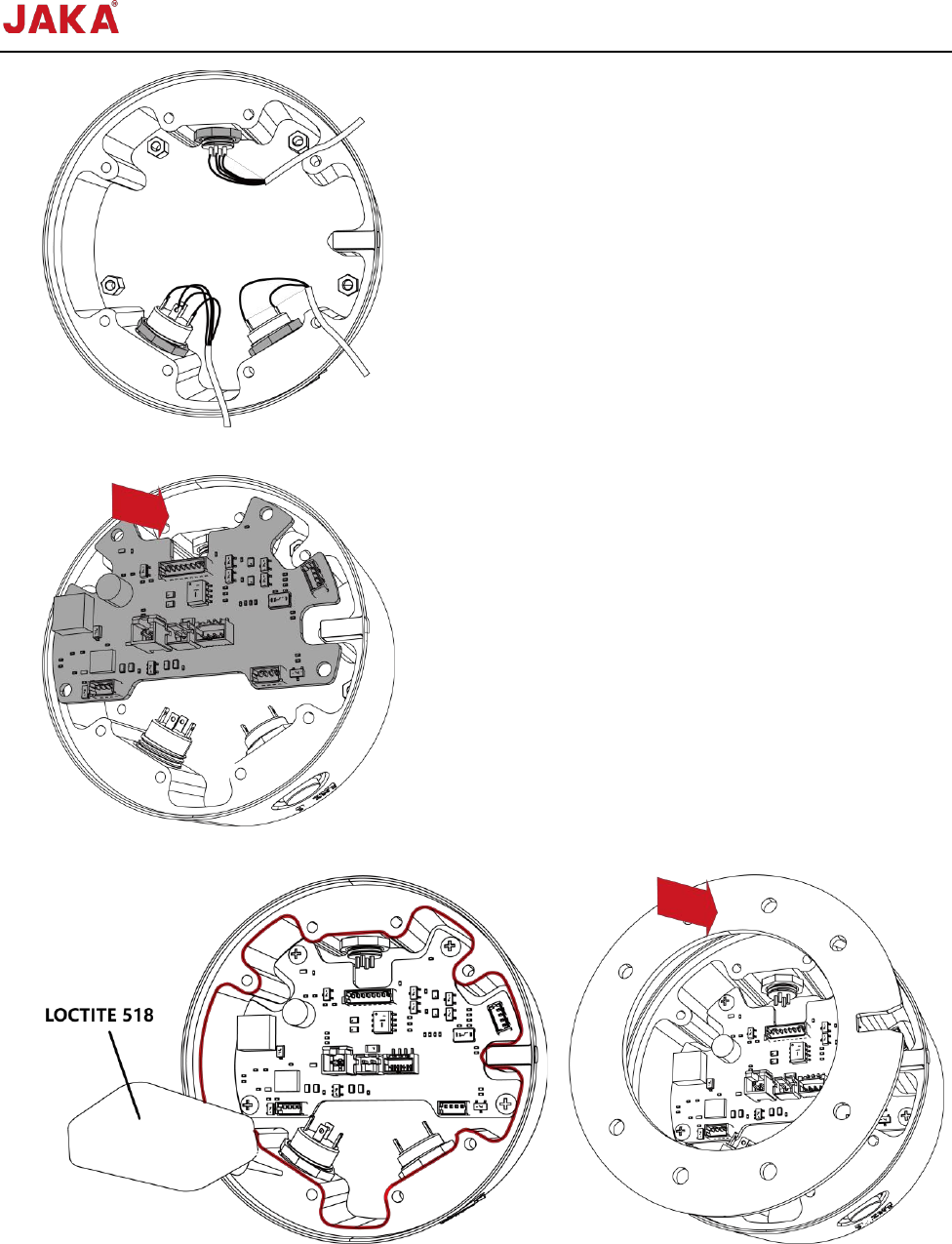 JAKA®

LOCTITE 518