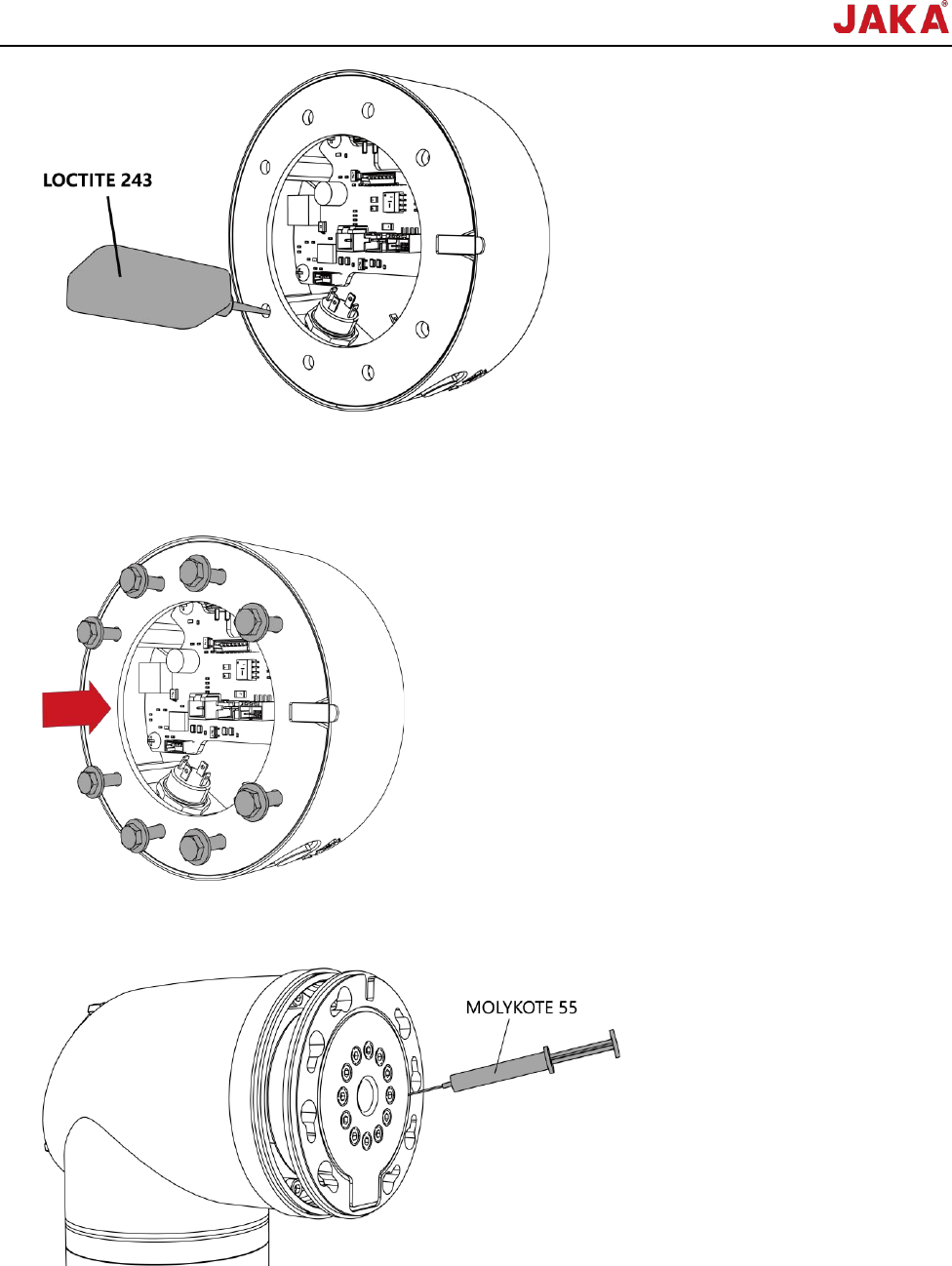 JAKA®

LOCTITE 243

MOLYKOTE 55