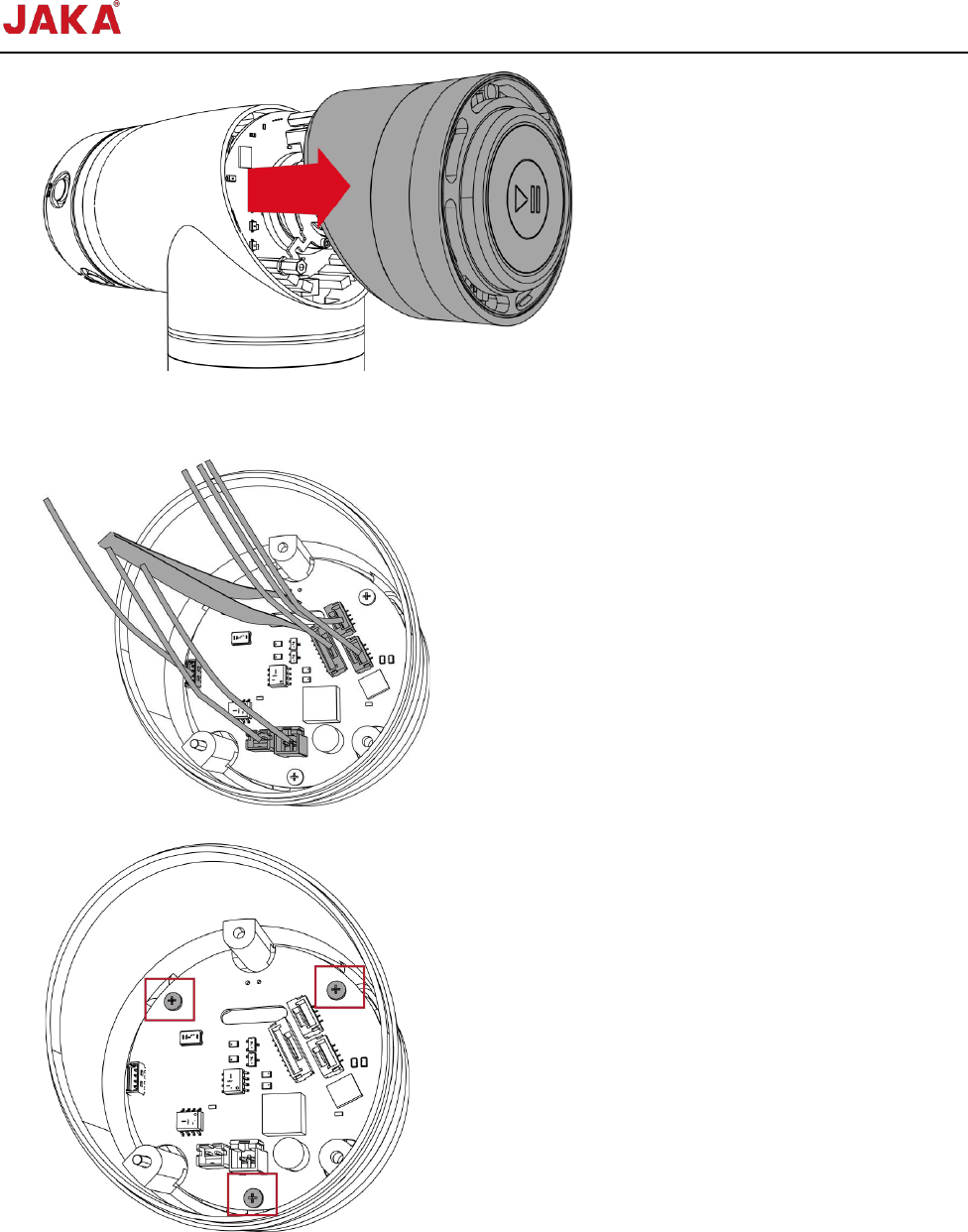 JAKA®