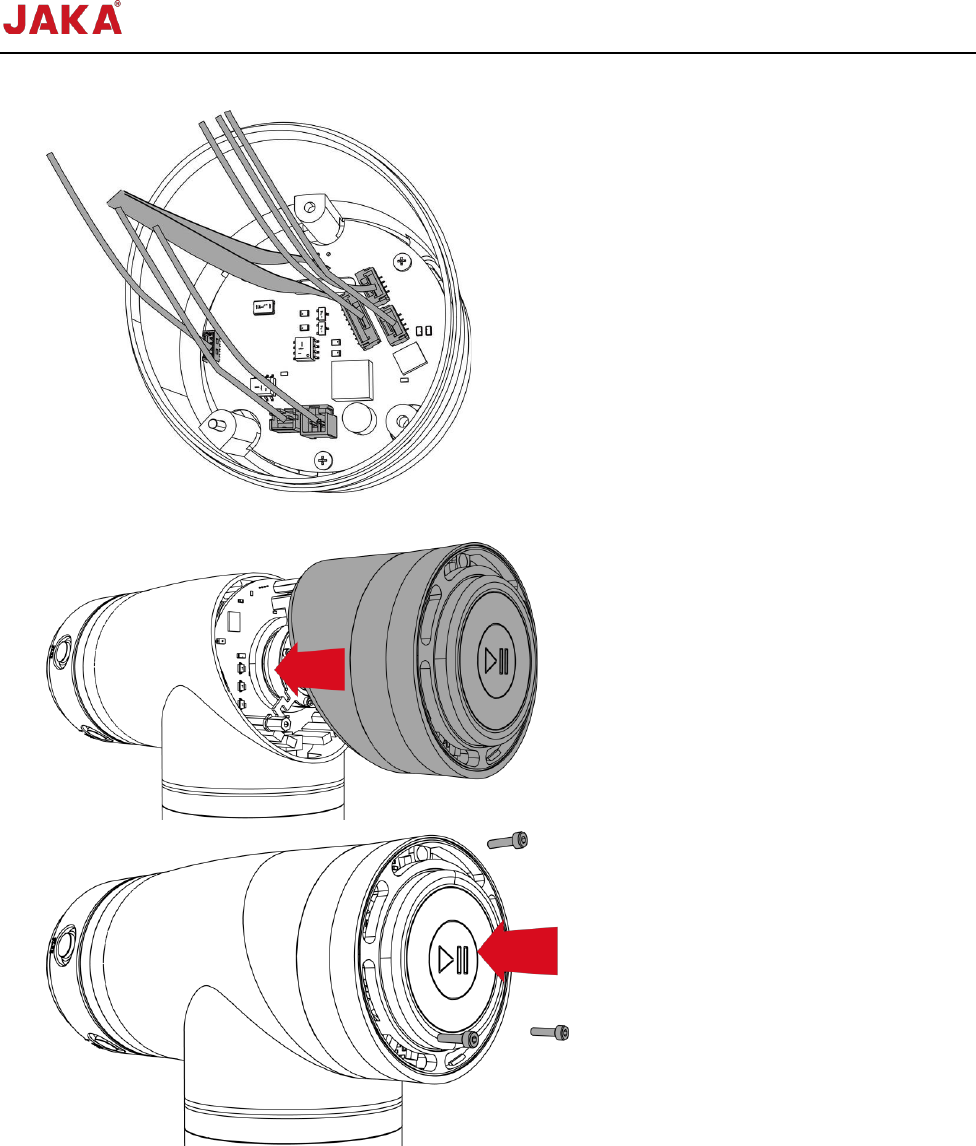 JAKA®